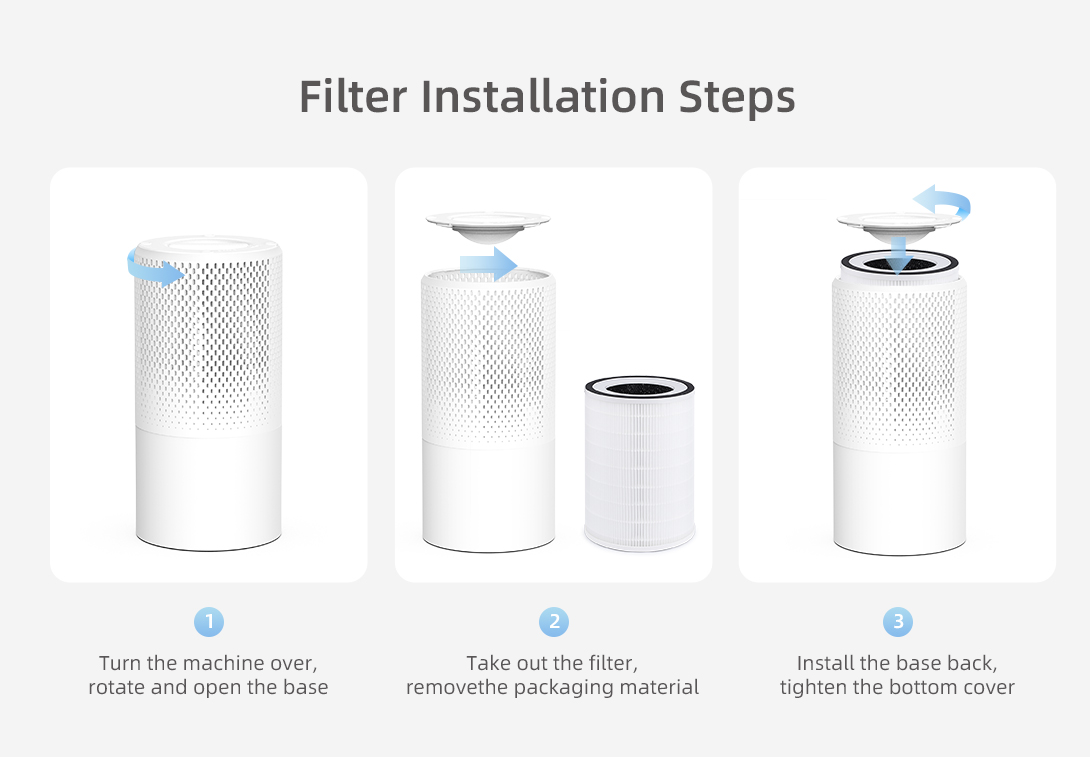 Filter Installation Steps

1
Turn the machine over, rotate and open the base

2
Take out the filter, removethe packaging material

3
Install the base back, tighten the bottom cover