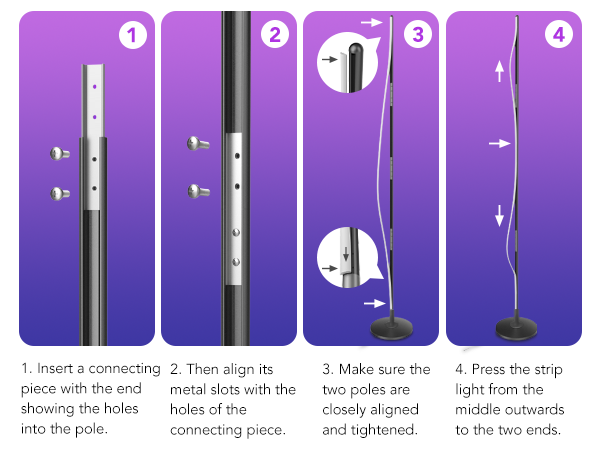 1

2

3

4

1. Insert a connecting piece with the end showing the holes into the pole.

2. Then align its metal slots with the holes of the connecting piece.

3. Make sure the two poles are closely aligned and tightened.

4. Press the strip light from the middle outwards to the two ends.