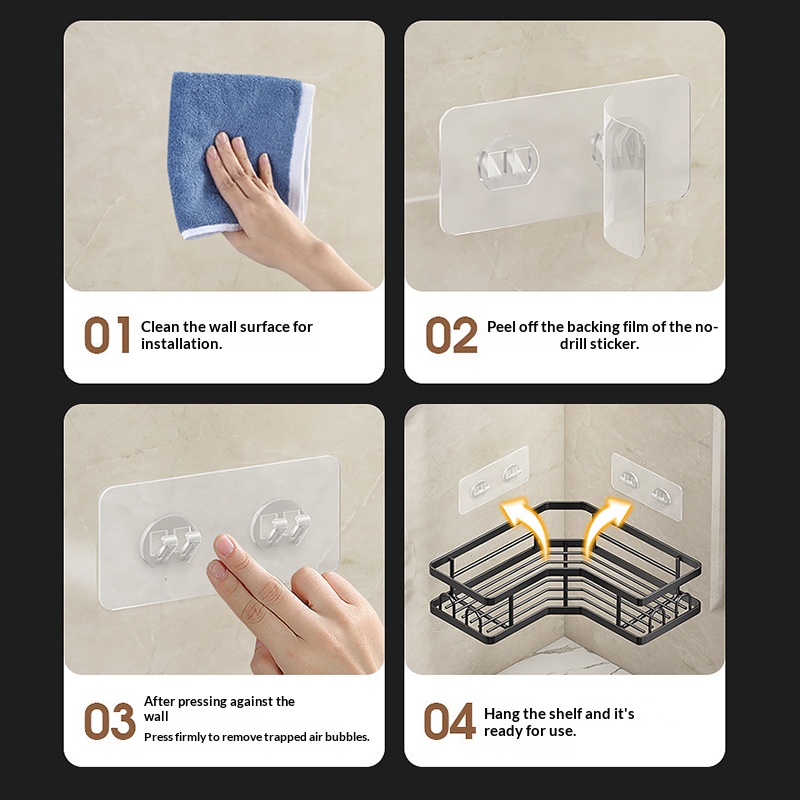 01 Clean the wall surface for installation.

02 Peel off the backing film of the no-drill sticker.

03 After pressing against the wall
Press firmly to remove trapped air bubbles.

04 Hang the shelf and it's ready for use.