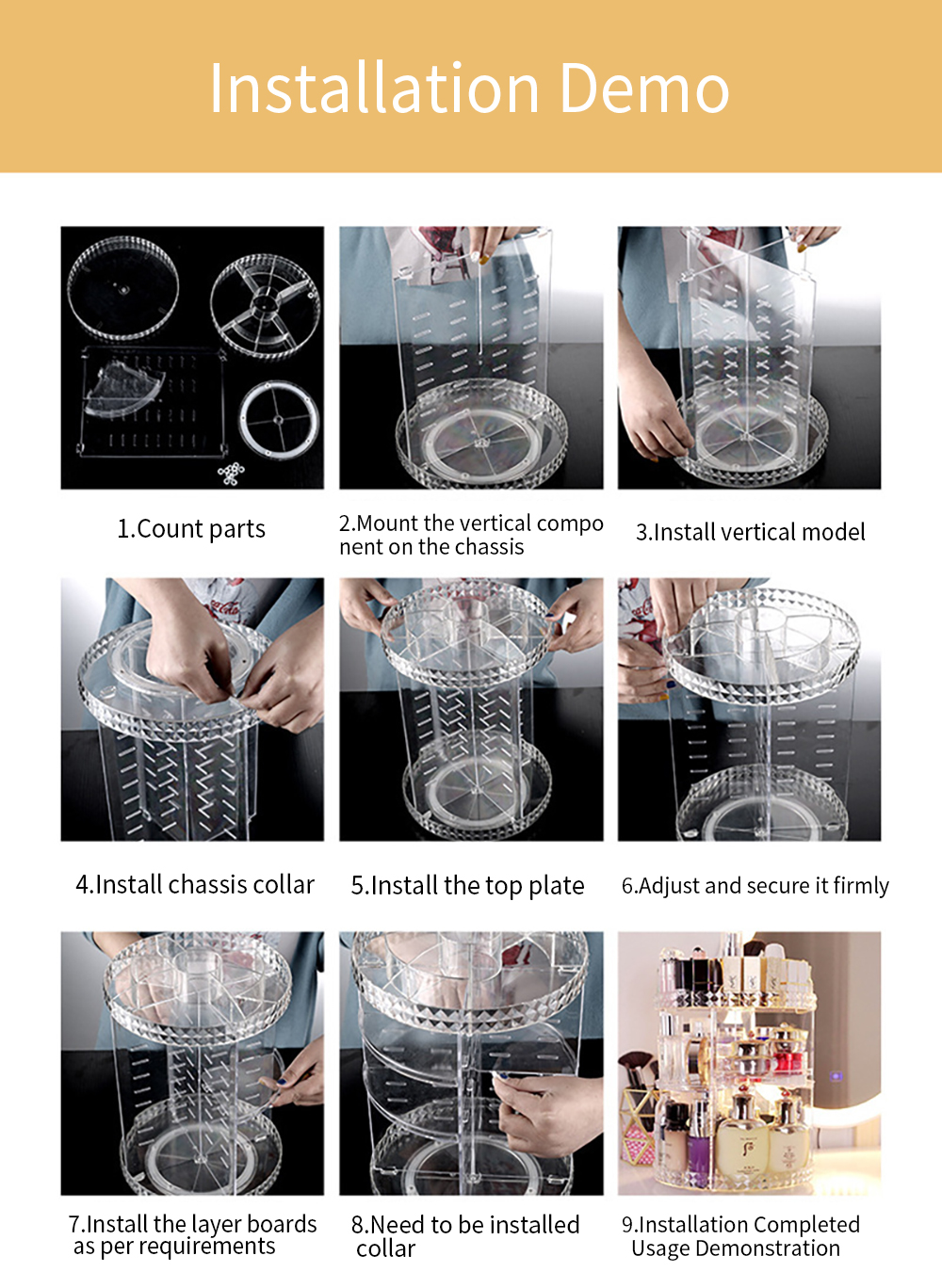 Installation Demo

1.Count parts

2.Mount the vertical compo nent on the chassis

3.Install vertical model

4.Install chassis collar

5.Install the top plate

6.Adjust and secure it firmly

7.Install the layer boards as per requirements

8.Need to be installed collar

9.Installation Completed Usage Demonstration