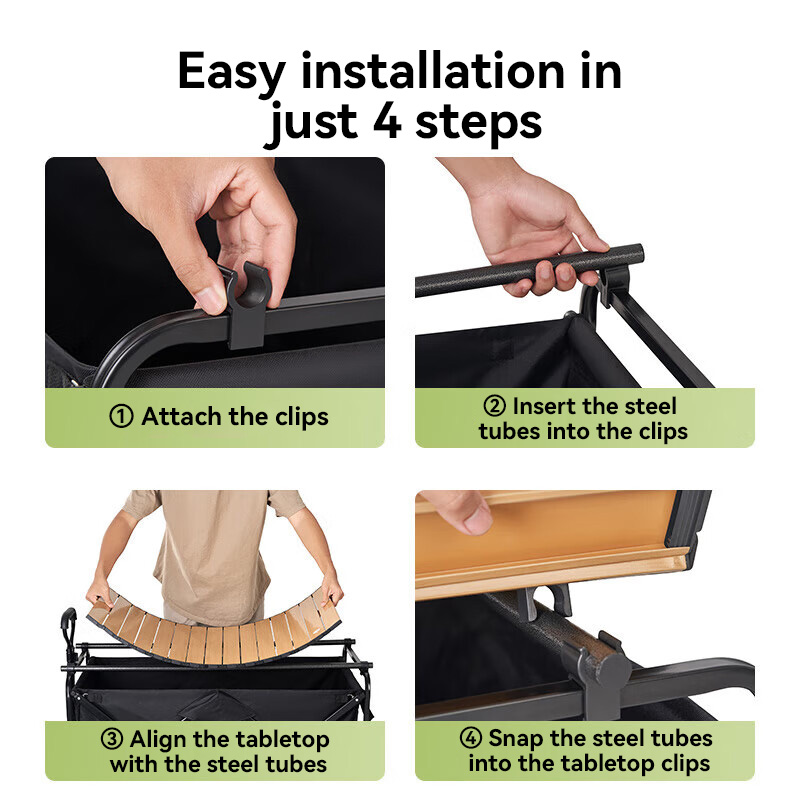 Easy installation in just 4 steps

① Attach the clips

② Insert the steel tubes into the clips

③ Align the tabletop with the steel tubes

④ Snap the steel tubes into the tabletop clips