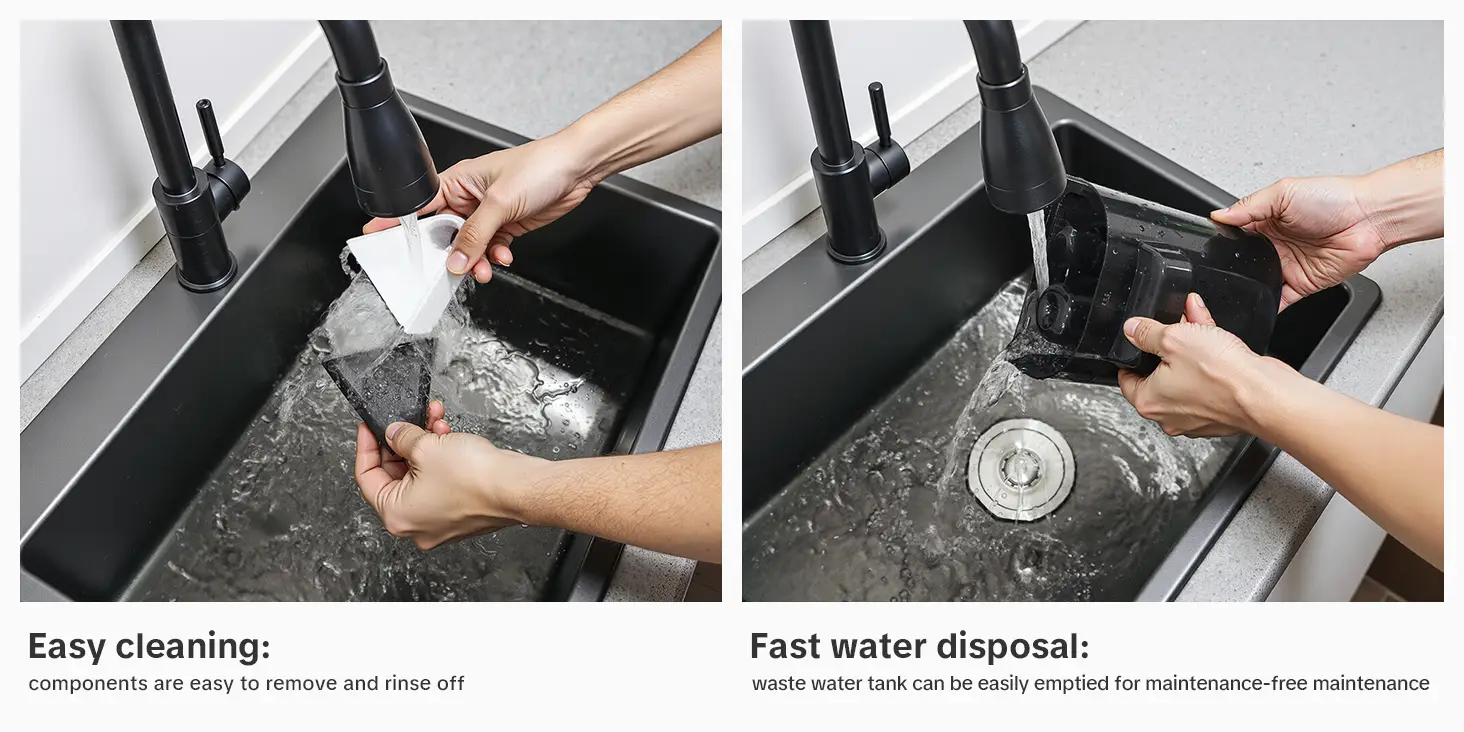 Easy cleaning:
components are easy to remove and rinse off

Fast water disposal:
waste water tank can be easily emptied for maintenance-free maintenance