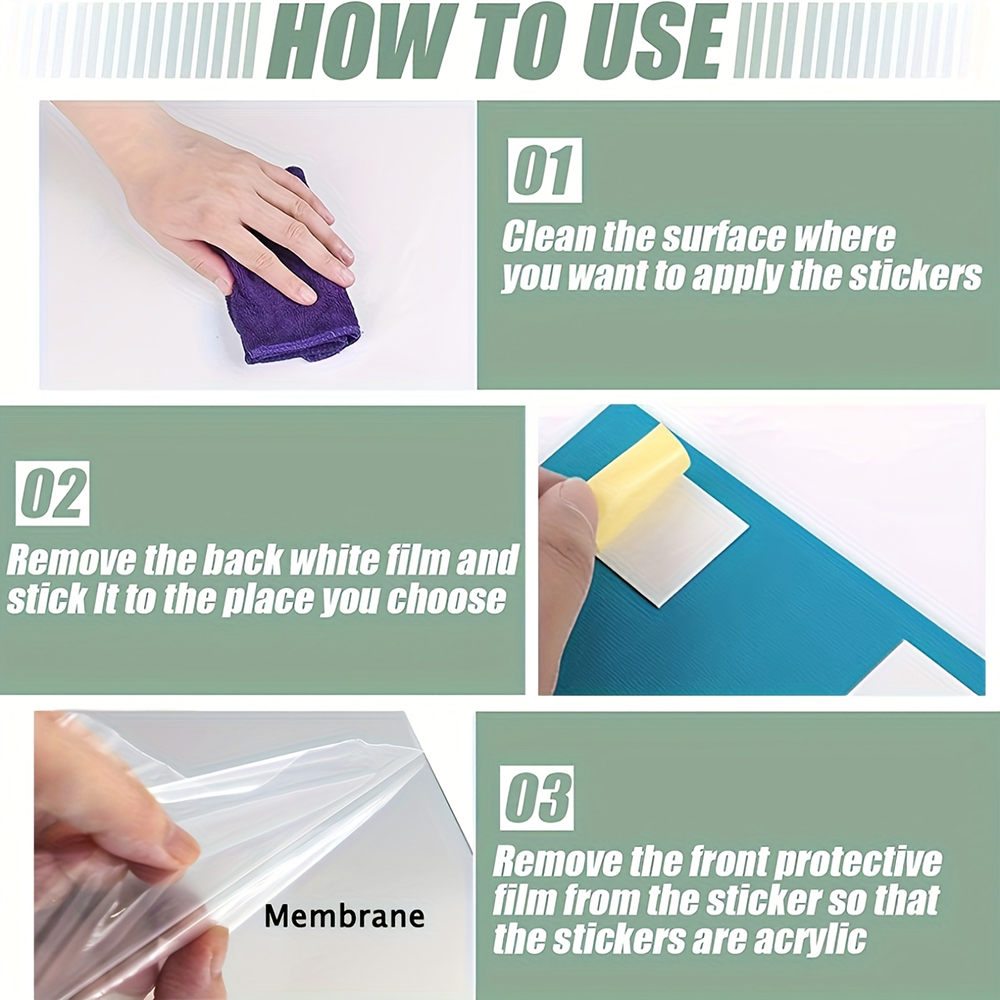 HOW TO USE

01

Clean the surface where you want to apply the stickers

02

Remove the back white film and stick It to the place you choose

Membrane

03

Remove the front protective film from the sticker so that the stickers are acrylic