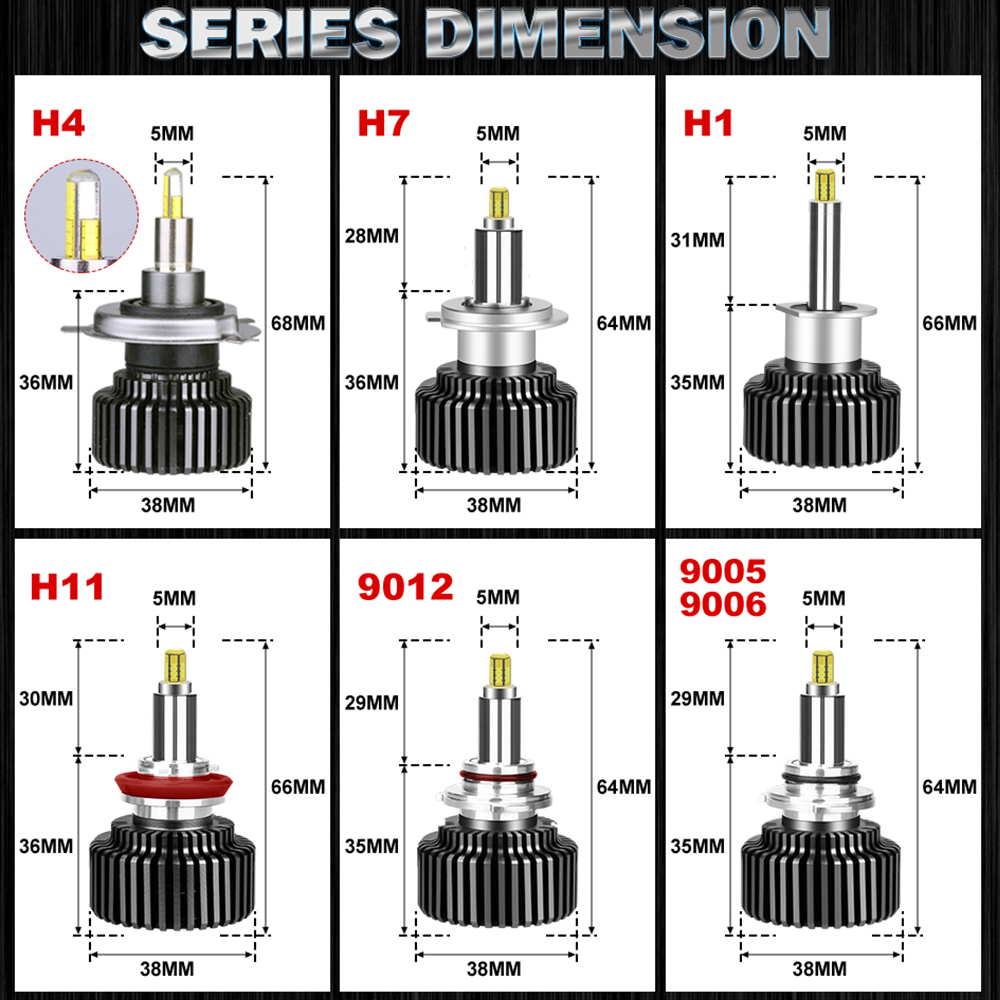 SERIES DIMENSION

H4
5MM
68MM
36MM
38MM

H7
5MM
28MM
64MM
36MM
38MM

H1
5MM
31MM
66MM
35MM
38MM

H11
5MM
30MM
66MM
36MM
38MM

9012
5MM
29MM
64MM
35MM
38MM

9005
9006
5MM
29MM
64MM
35MM
38MM