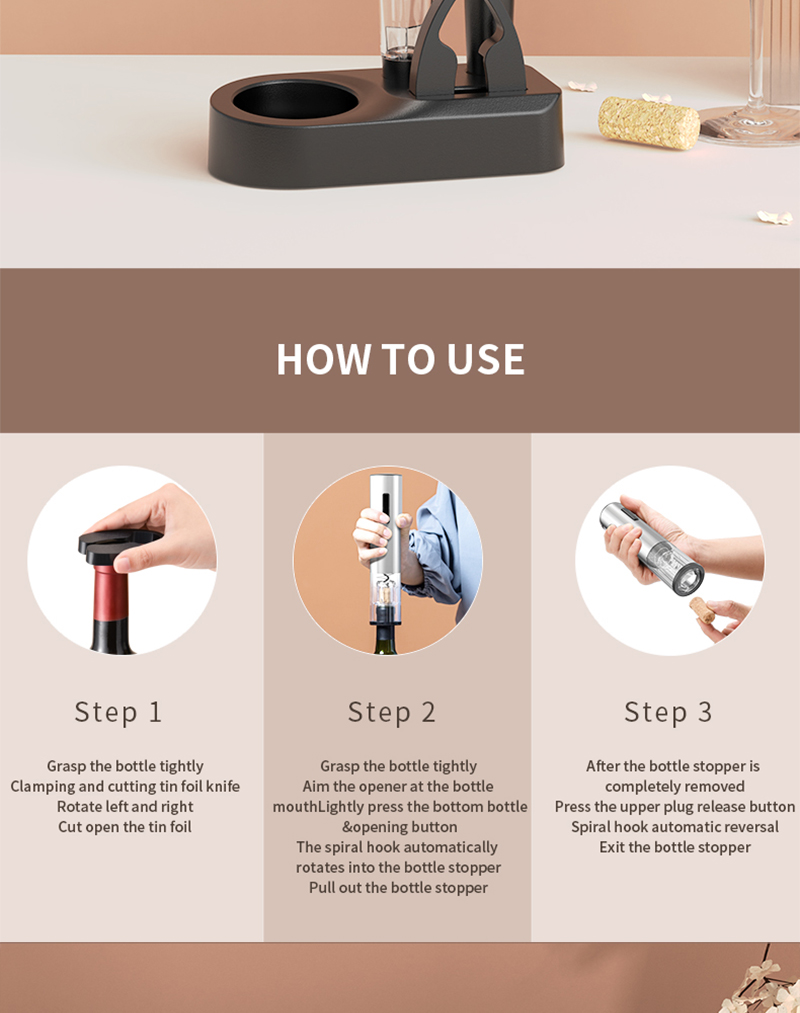 HOW TO USE

Step 1

Grasp the bottle tightly
Clamping and cutting tin foil knife
Rotate left and right
Cut open the tin foil

Step 2

Grasp the bottle tightly
Aim the opener at the bottle mouthLightly press the bottom bottle &opening button
The spiral hook automatically rotates into the bottle stopper
Pull out the bottle stopper

Step 3

After the bottle stopper is completely removed
Press the upper plug release button
Spiral hook automatic reversal
Exit the bottle stopper