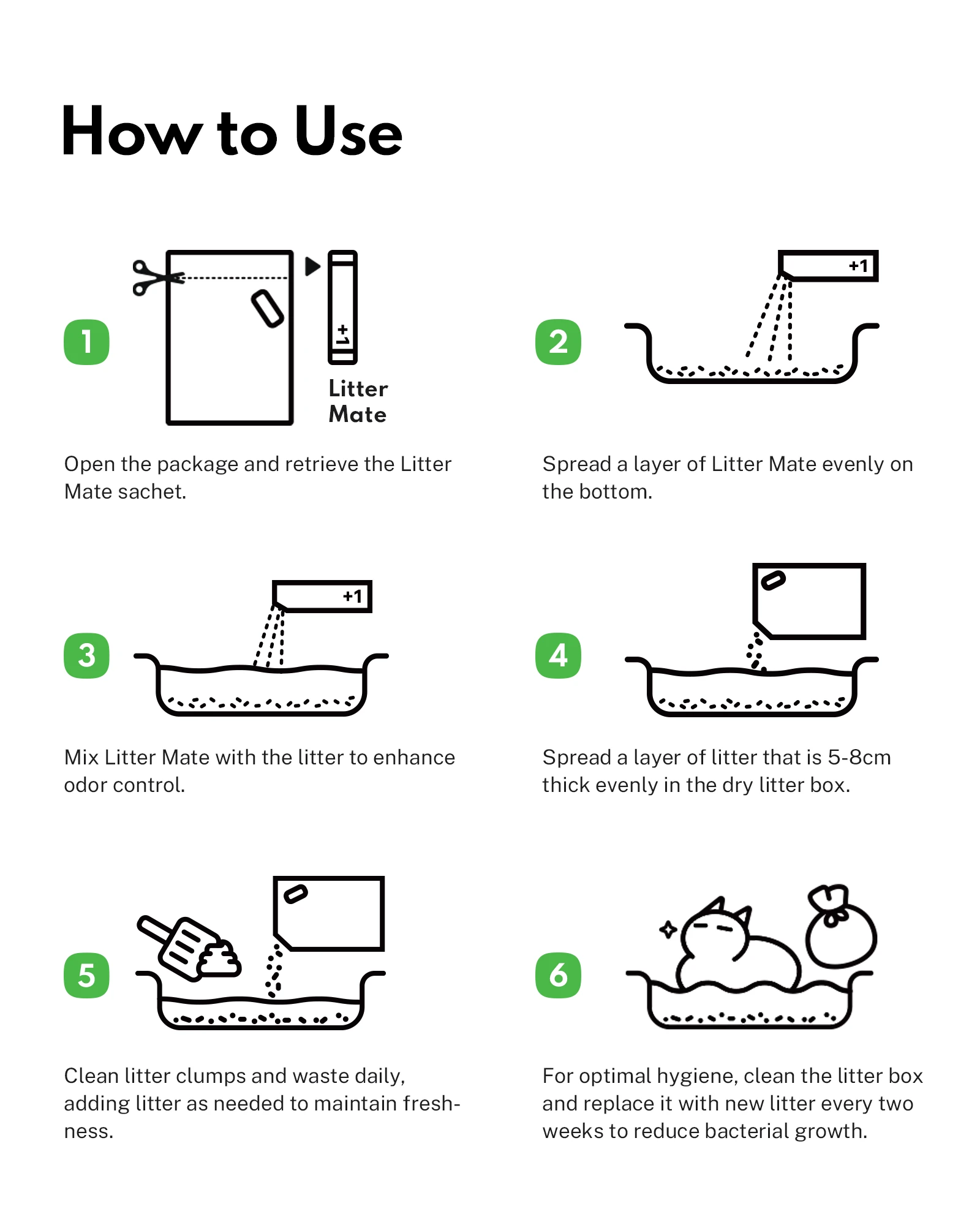 How to Use

1

+1

Litter Mate

Open the package and retrieve the Litter Mate sachet.

2

+1

Spread a layer of Litter Mate evenly on the bottom.

3

+1

Mix Litter Mate with the litter to enhance odor control.

4

Spread a layer of litter that is 5-8cm thick evenly in the dry litter box.

5

Clean litter clumps and waste daily, adding litter as needed to maintain freshness.

6

For optimal hygiene, clean the litter box and replace it with new litter every two weeks to reduce bacterial growth.