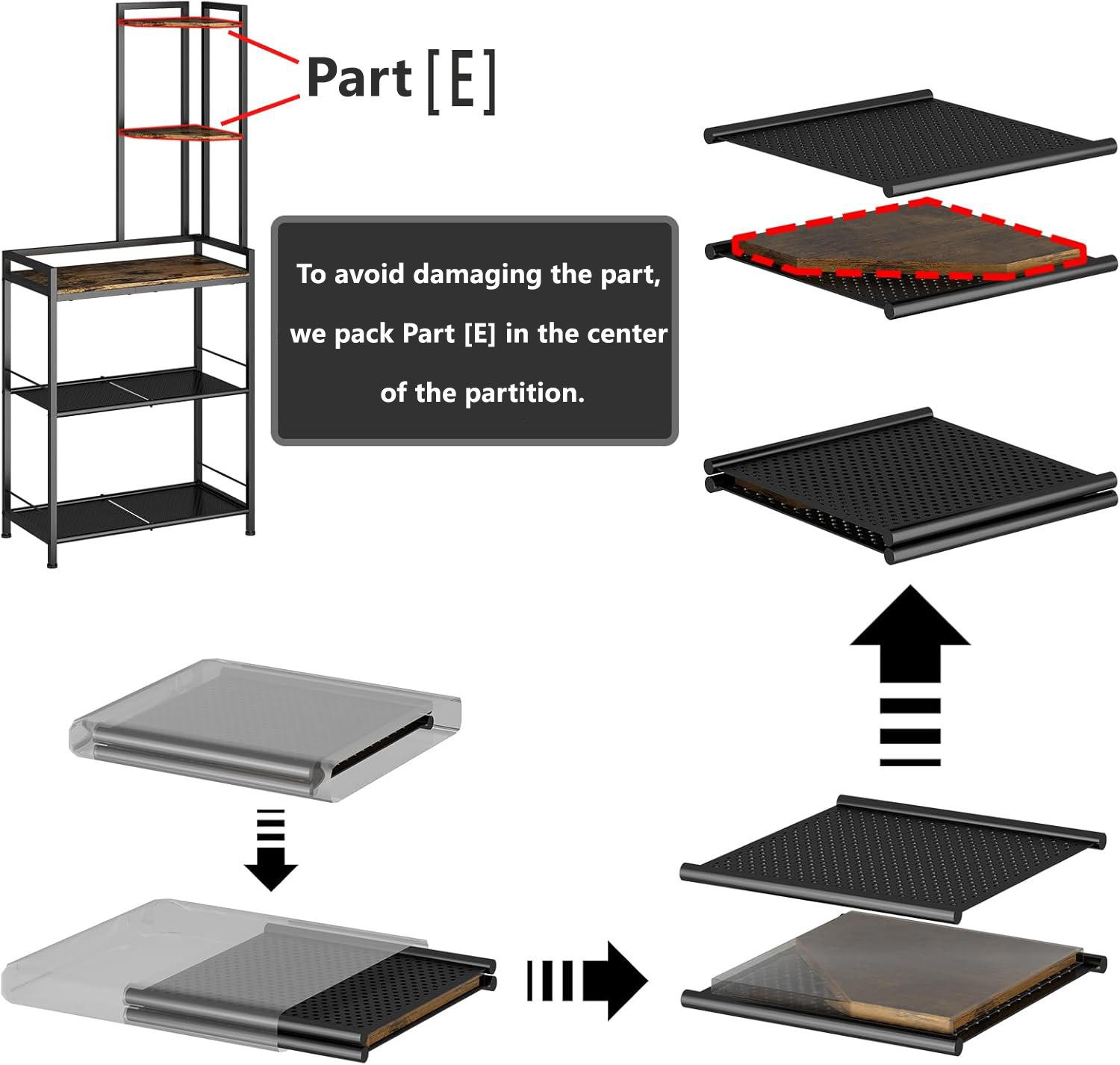 Part [E]

To avoid damaging the part, we pack Part [E] in the center of the partition.