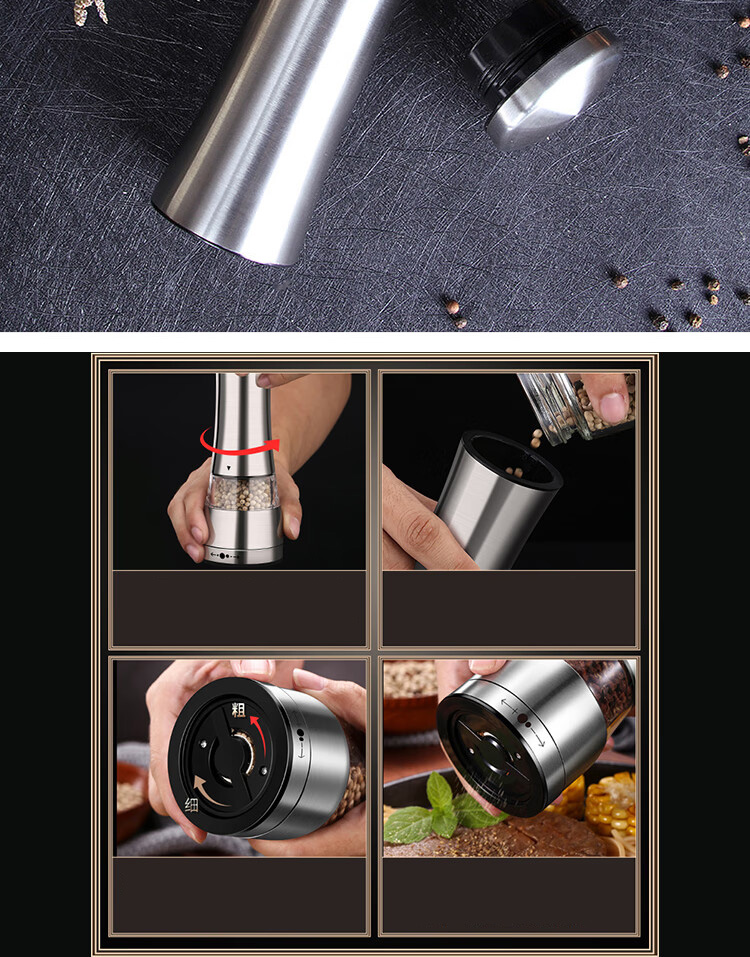 粗

细