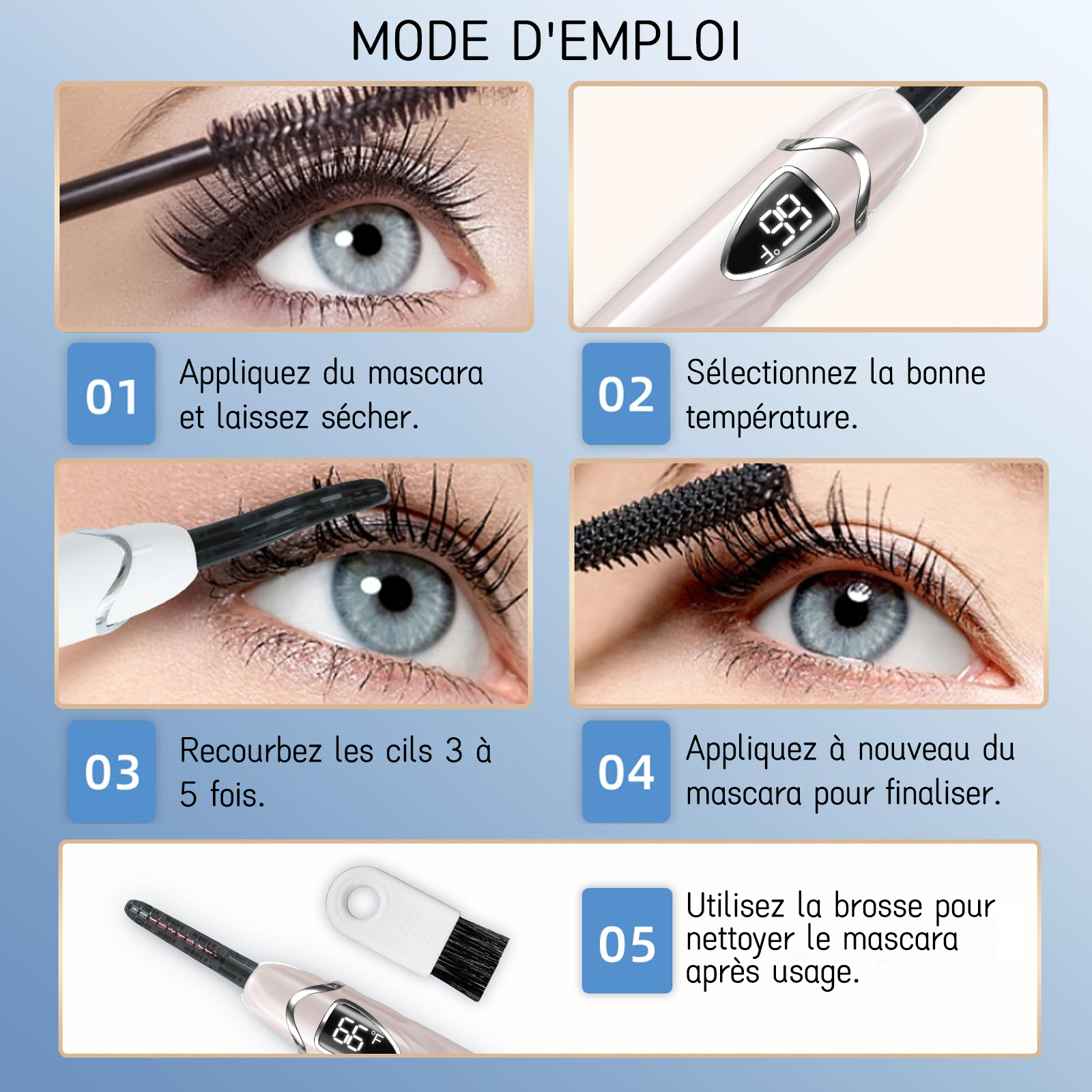 MODE D'EMPLOI

66 °F

01 Appliquez du mascara et laissez sécher.

02 Sélectionnez la bonne température.

03 Recourbez les cils 3 à 5 fois.

04 Appliquez à nouveau du mascara pour finaliser.

66 °F

05 Utilisez la brosse pour nettoyer le mascara après usage.