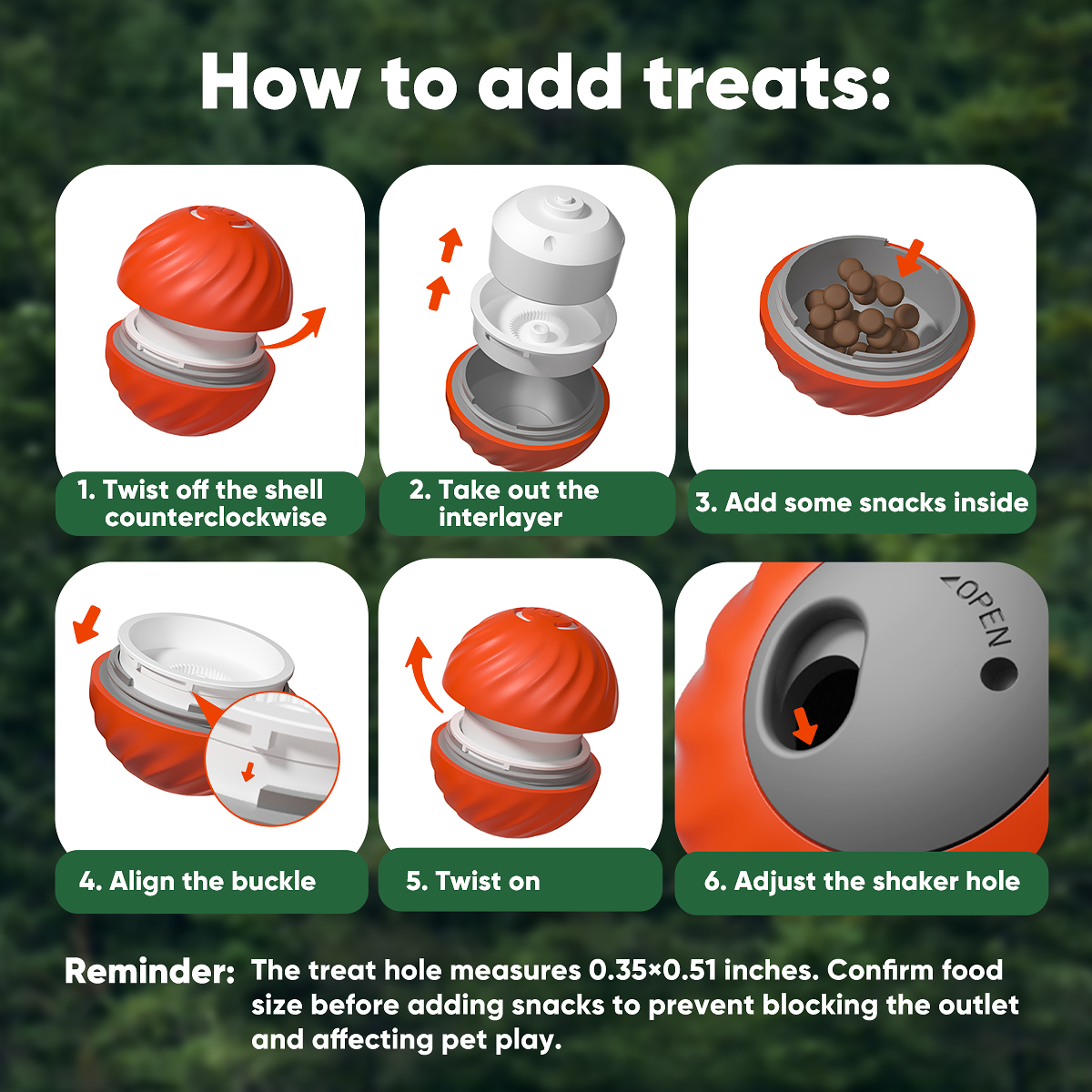 How to add treats:

1. Twist off the shell counterclockwise

2. Take out the interlayer

3. Add some snacks inside

4. Align the buckle

5. Twist on

OPEN

6. Adjust the shaker hole

Reminder: The treat hole measures 0.35×0.51 inches. Confirm food size before adding snacks to prevent blocking the outlet and affecting pet play.