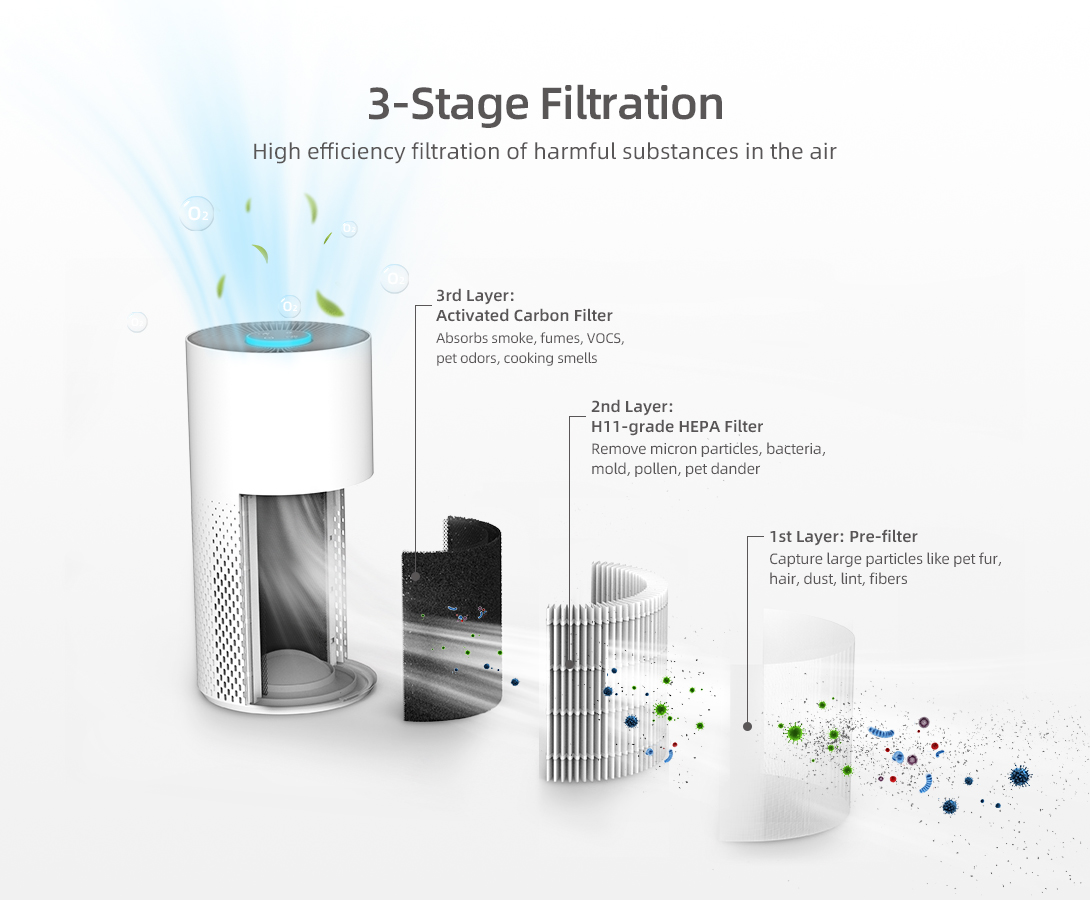 3-Stage Filtration

High efficiency filtration of harmful substances in the air

$O_2$

$O_2$

$O_2$

$O_2$

3rd Layer:
Activated Carbon Filter
Absorbs smoke, fumes, VOCS, pet odors, cooking smells

2nd Layer:
H11-grade HEPA Filter
Remove micron particles, bacteria, mold, pollen, pet dander

1st Layer: Pre-filter
Capture large particles like pet fur, hair, dust, lint, fibers