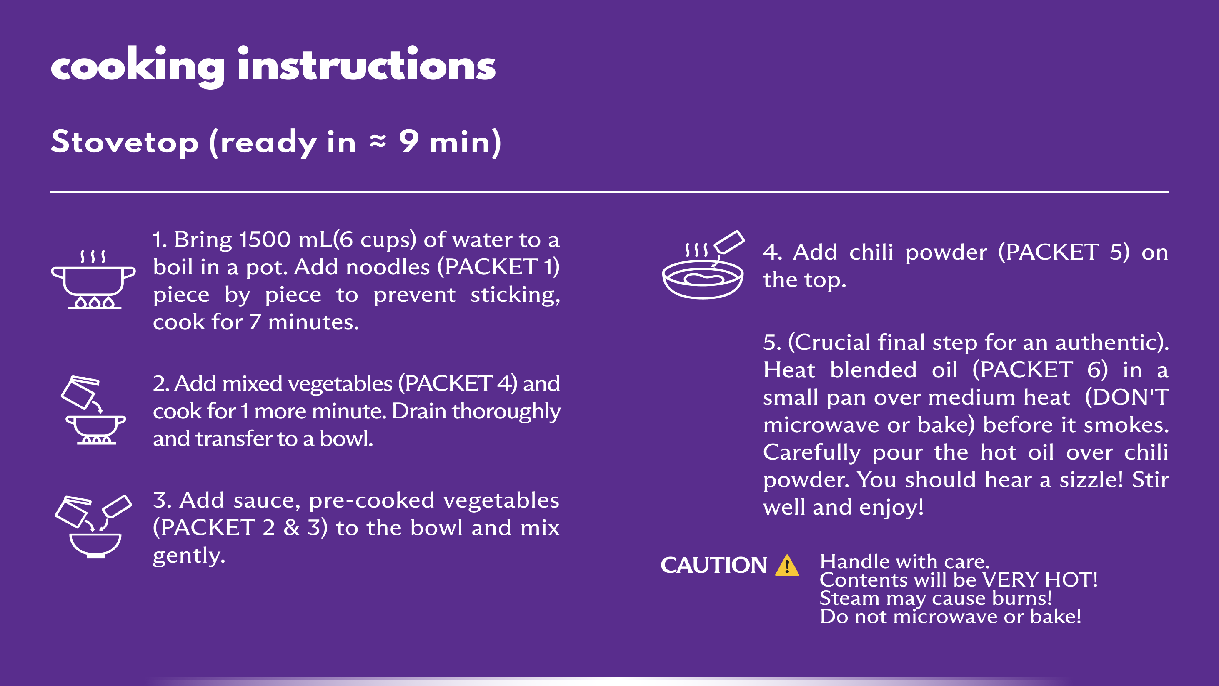 cooking instructions

Stovetop (ready in ≈ 9 min)

1. Bring 1500 mL(6 cups) of water to a boil in a pot. Add noodles (PACKET 1) piece by piece to prevent sticking, cook for 7 minutes.

2. Add mixed vegetables (PACKET 4) and cook for 1 more minute. Drain thoroughly and transfer to a bowl.

3. Add sauce, pre-cooked vegetables (PACKET 2 & 3) to the bowl and mix gently.

4. Add chili powder (PACKET 5) on the top.

5. (Crucial final step for an authentic). Heat blended oil (PACKET 6) in a small pan over medium heat (DON'T microwave or bake) before it smokes. Carefully pour the hot oil over chili powder. You should hear a sizzle! Stir well and enjoy!

CAUTION Handle with care.
Contents will be VERY HOT!
Steam may cause burns!
Do not microwave or bake!