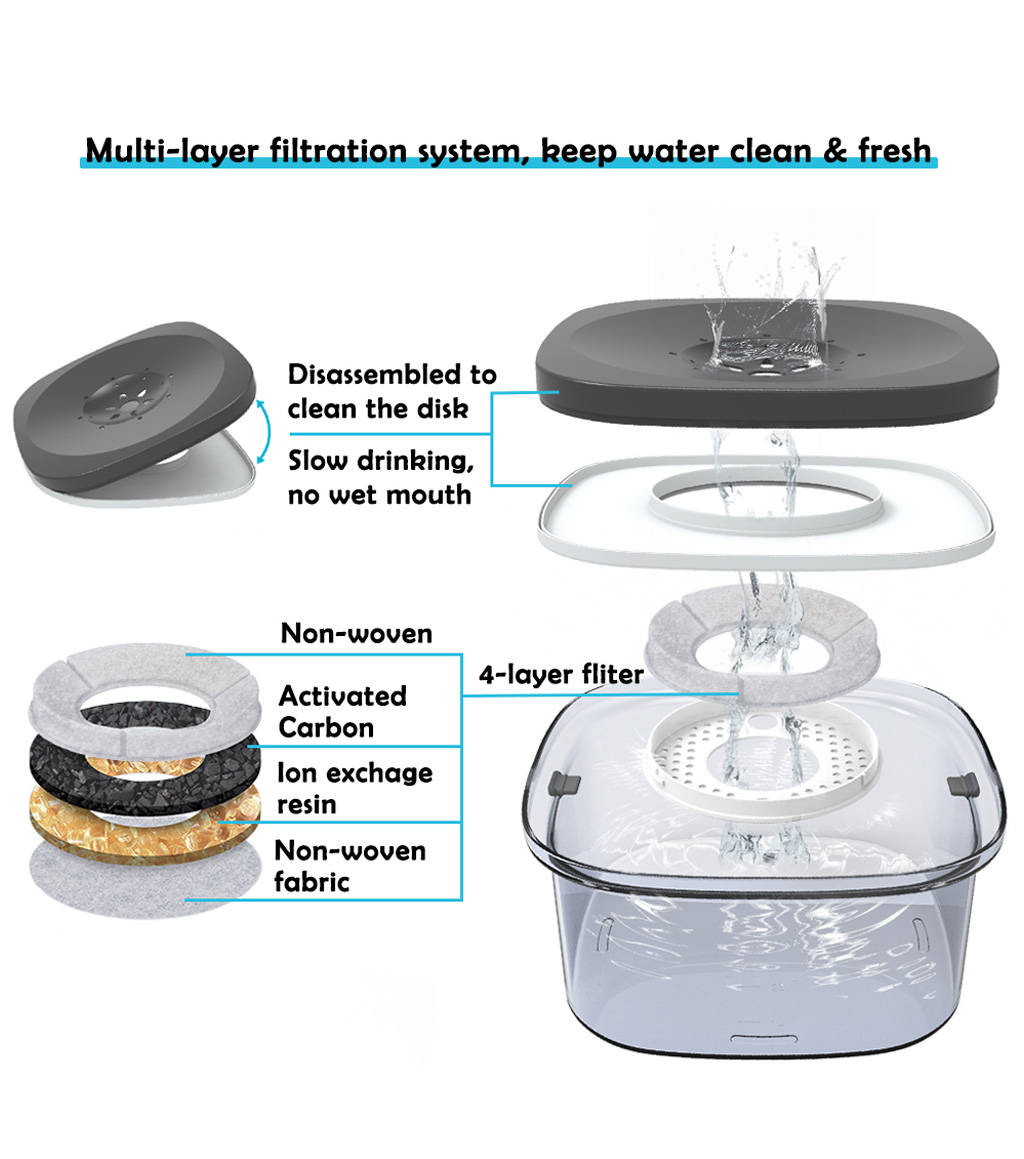 Multi-layer filtration system, keep water clean & fresh

Disassembled to clean the disk

Slow drinking, no wet mouth

Non-woven

Activated Carbon

Ion exchage resin

Non-woven fabric

4-layer fliter