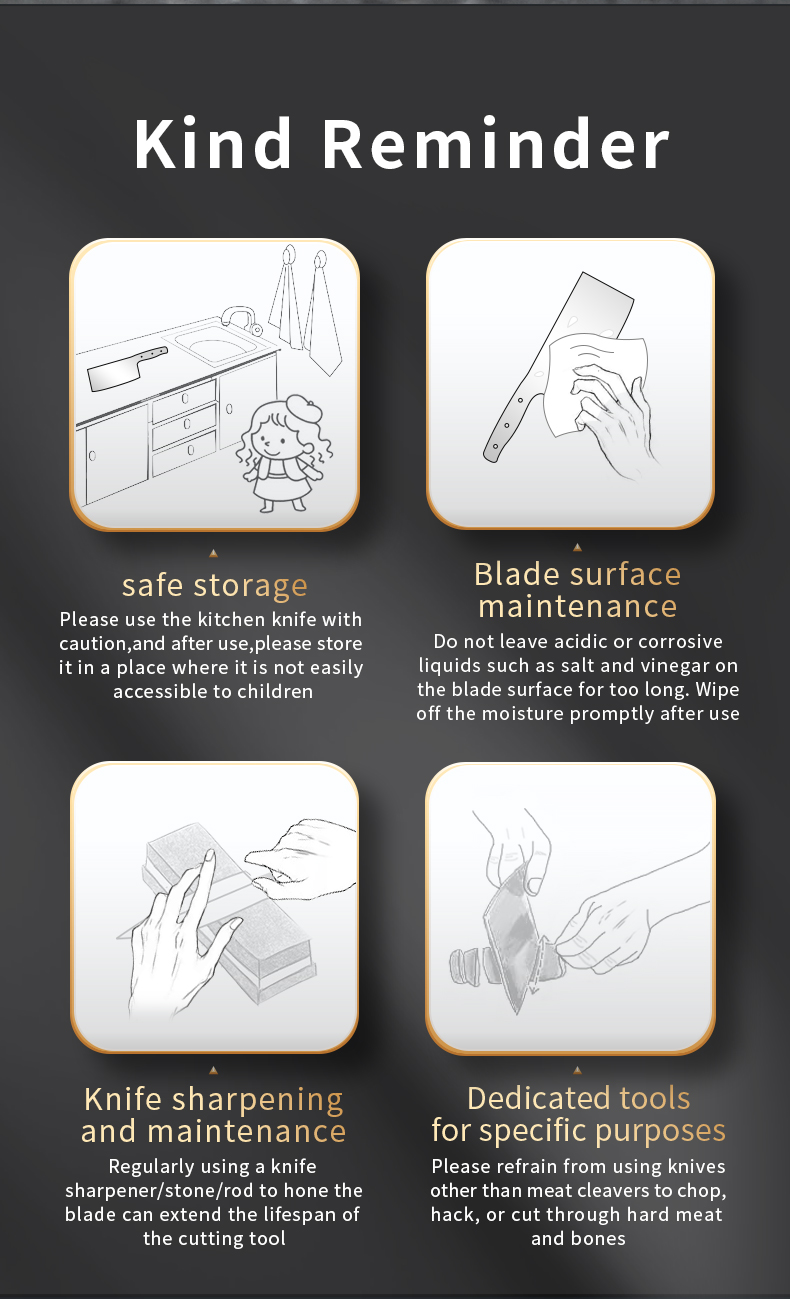 Kind Reminder

safe storage

Please use the kitchen knife with caution,and after use,please store it in a place where it is not easily accessible to children

Blade surface maintenance

Do not leave acidic or corrosive liquids such as salt and vinegar on the blade surface for too long. Wipe off the moisture promptly after use

Knife sharpening and maintenance

Regularly using a knife sharpener/stone/rod to hone the blade can extend the lifespan of the cutting tool

Dedicated tools for specific purposes

Please refrain from using knives other than meat cleavers to chop, hack, or cut through hard meat and bones