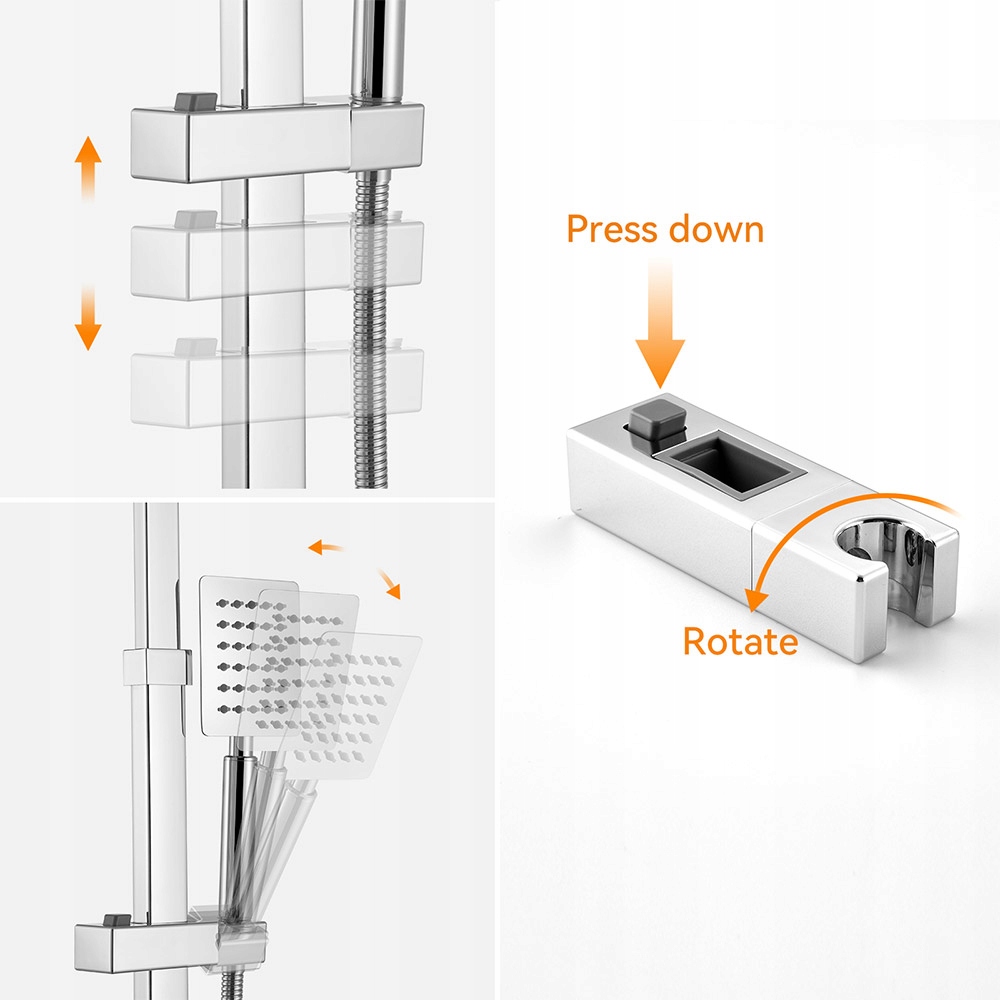 Press down

Rotate