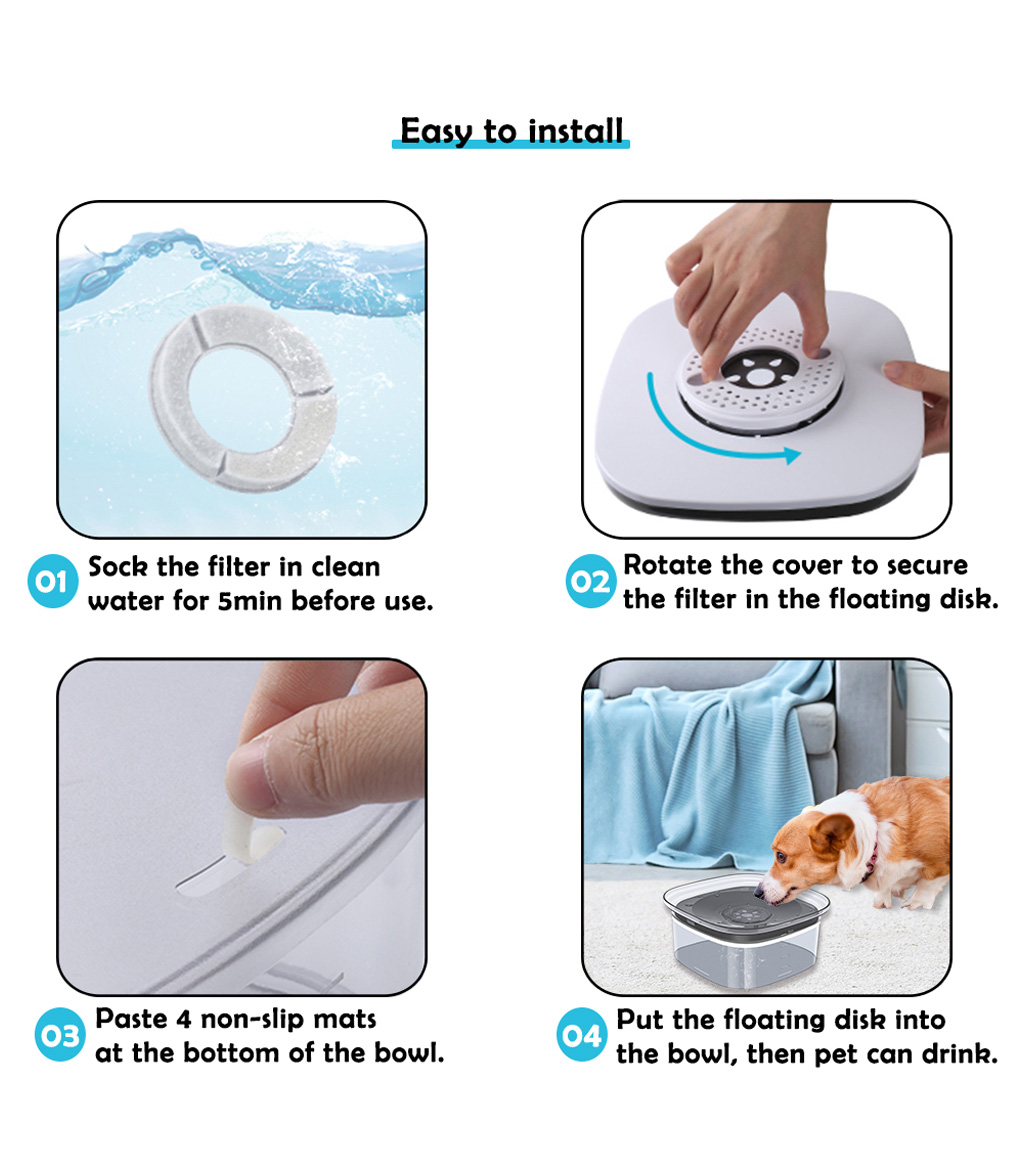 Easy to install

01 Sock the filter in clean water for 5min before use.

02 Rotate the cover to secure the filter in the floating disk.

03 Paste 4 non-slip mats at the bottom of the bowl.

04 Put the floating disk into the bowl, then pet can drink.