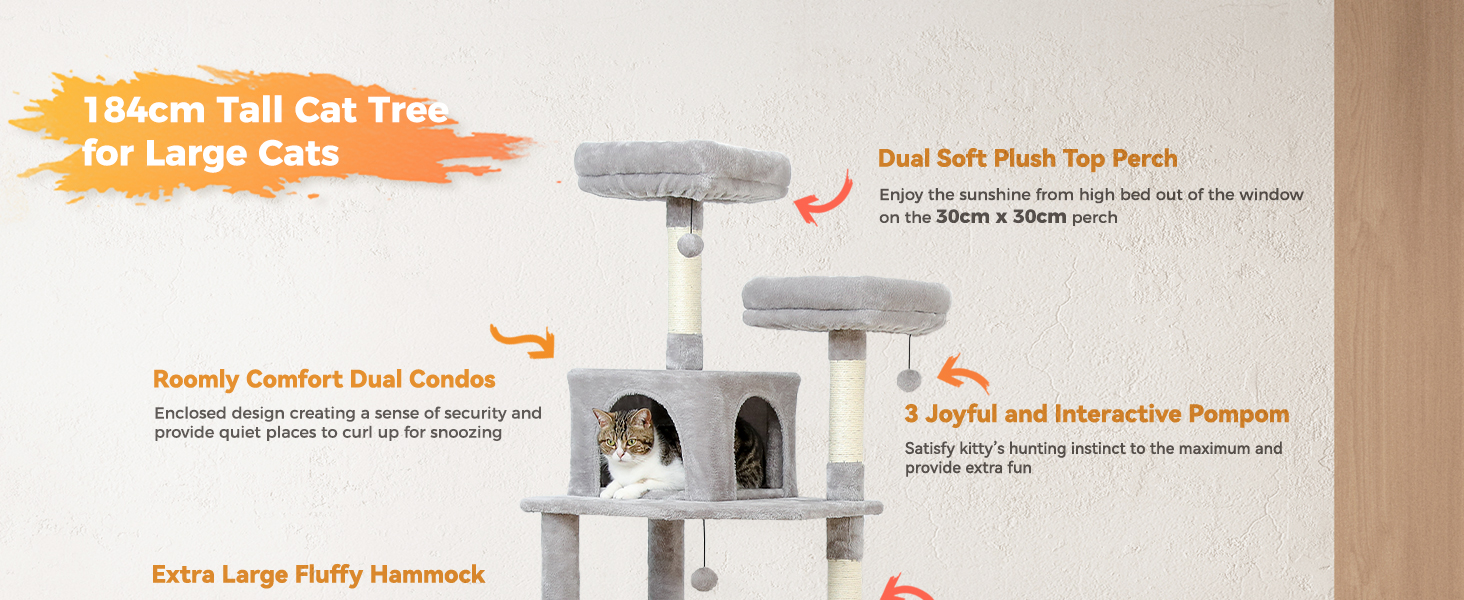 184cm Tall Cat Tree for Large Cats

Dual Soft Plush Top Perch

Enjoy the sunshine from high bed out of the window on the 30cm x 30cm perch

Roomly Comfort Dual Condos

Enclosed design creating a sense of security and provide quiet places to curl up for snoozing

3 Joyful and Interactive Pompom

Satisfy kitty's hunting instinct to the maximum and provide extra fun

Extra Large Fluffy Hammock