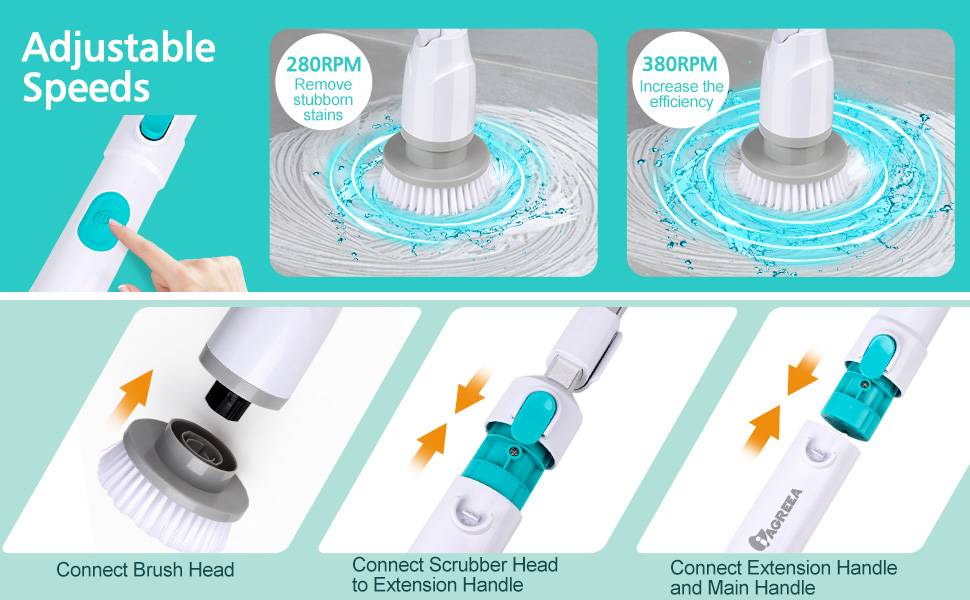 Adjustable Speeds

280RPM
Remove stubborn stains

380RPM
Increase the efficiency

Connect Brush Head

Connect Scrubber Head to Extension Handle

AGREEA

Connect Extension Handle and Main Handle