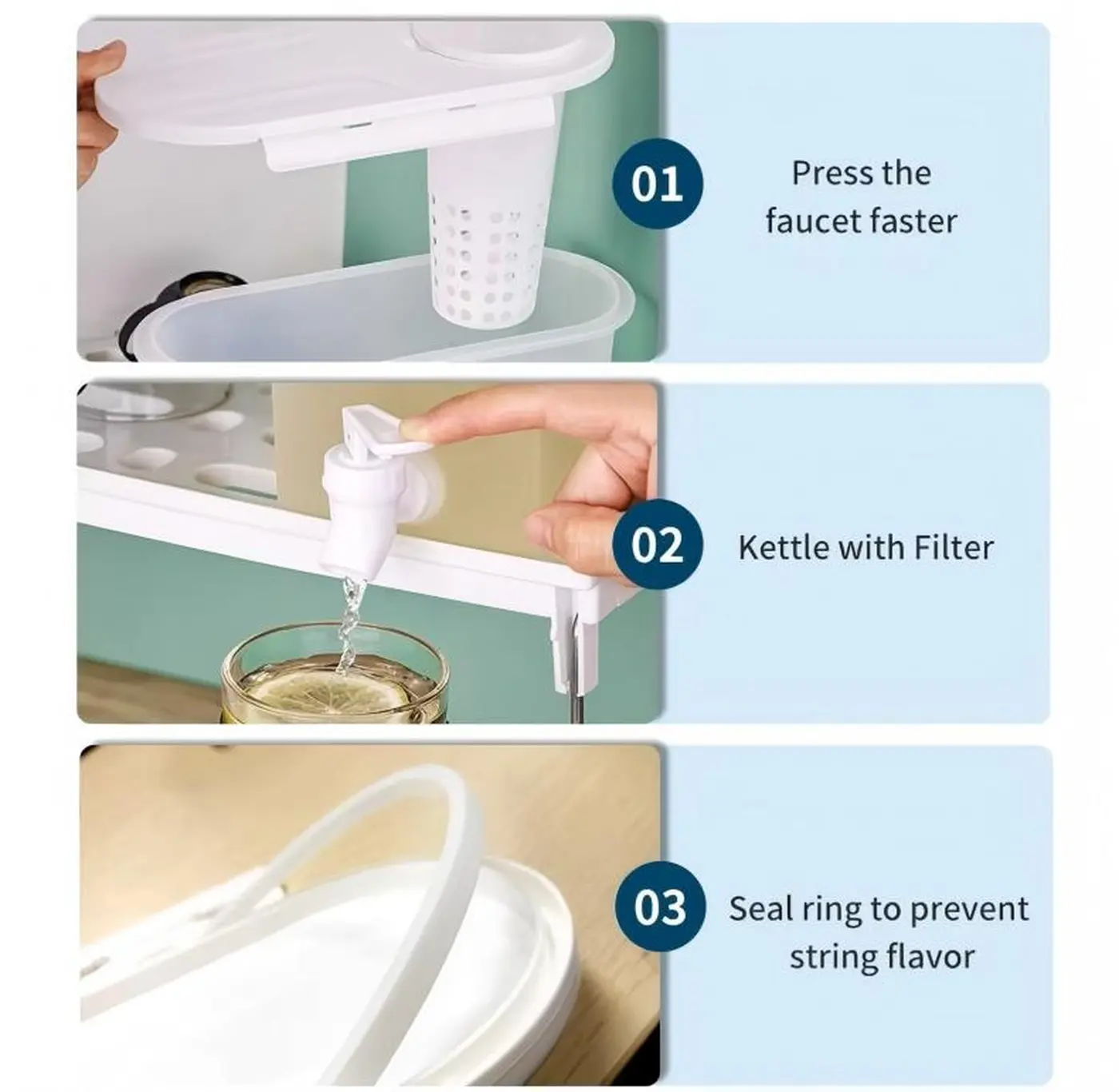 01

Press the faucet faster

02

Kettle with Filter

03

Seal ring to prevent string flavor