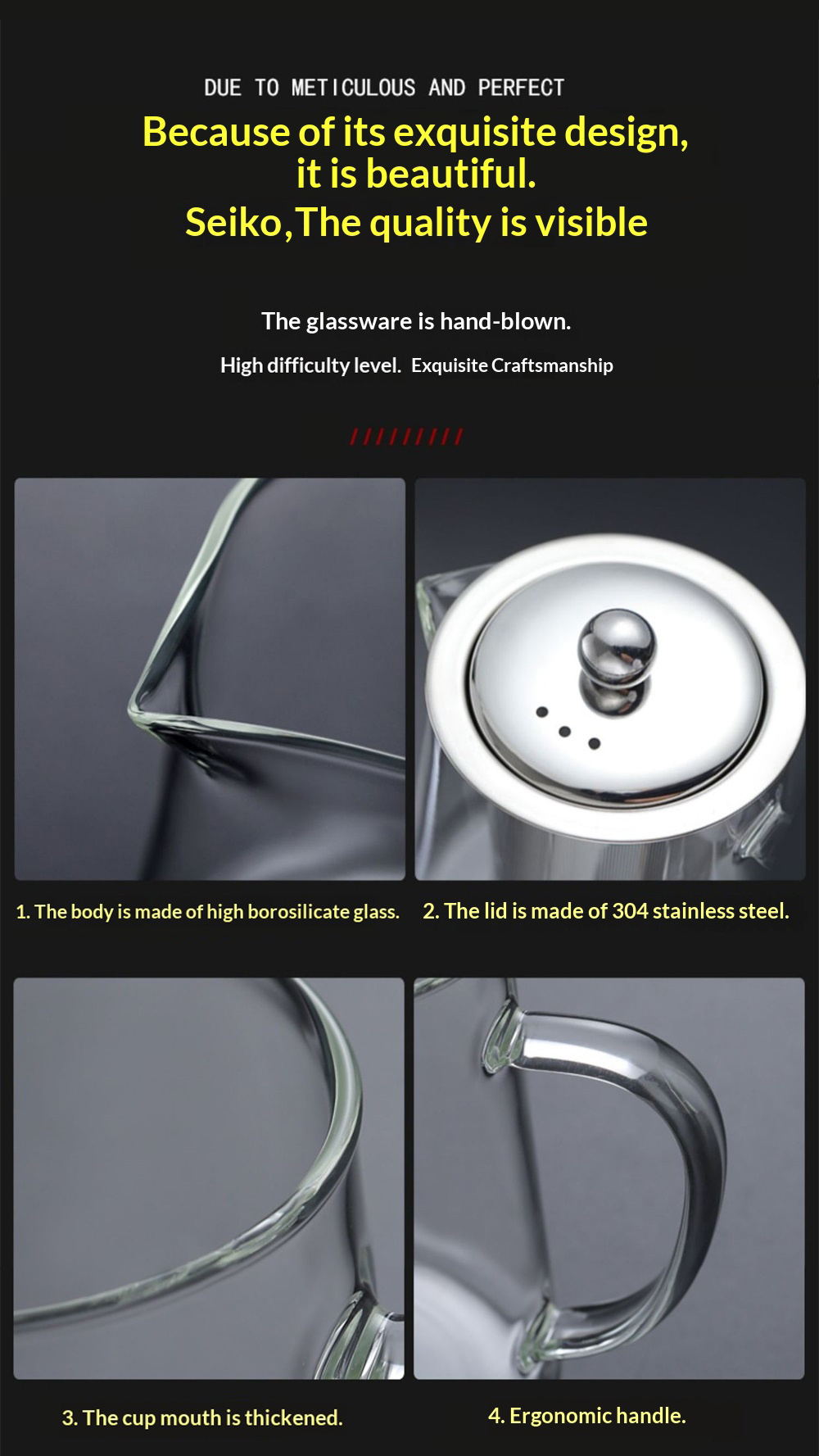 DUE TO METICULOUS AND PERFECT

Because of its exquisite design, it is beautiful.
Seiko,The quality is visible

The glassware is hand-blown.

High difficulty level. Exquisite Craftsmanship

/////////

1. The body is made of high borosilicate glass.

2. The lid is made of 304 stainless steel.

3. The cup mouth is thickened.

4. Ergonomic handle.