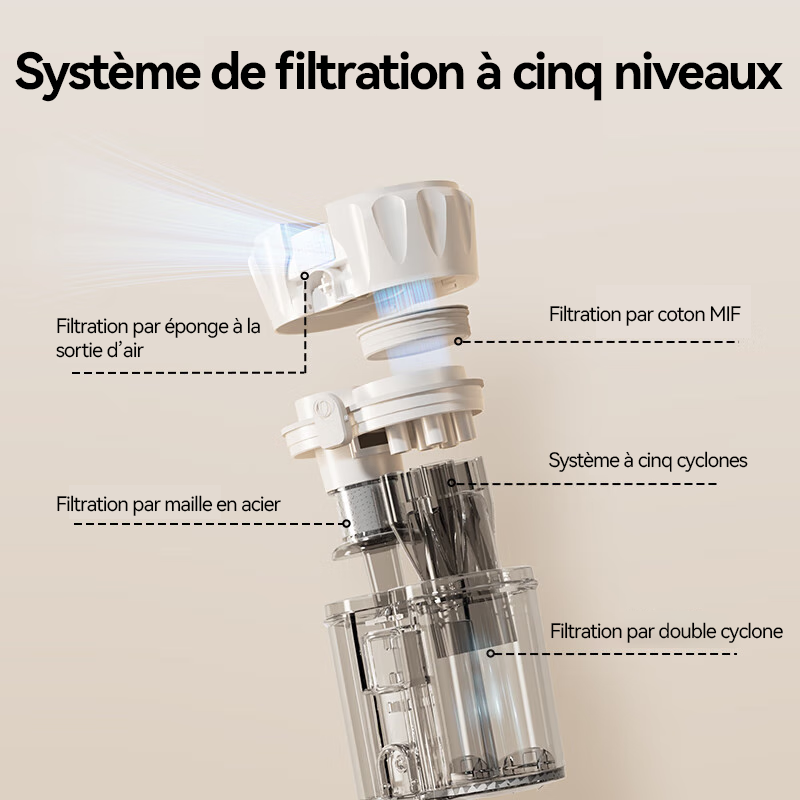 Système de filtration à cinq niveaux

Filtration par éponge à la sortie d'air

Filtration par coton MIF

Système à cinq cyclones

Filtration par maille en acier

Filtration par double cyclone