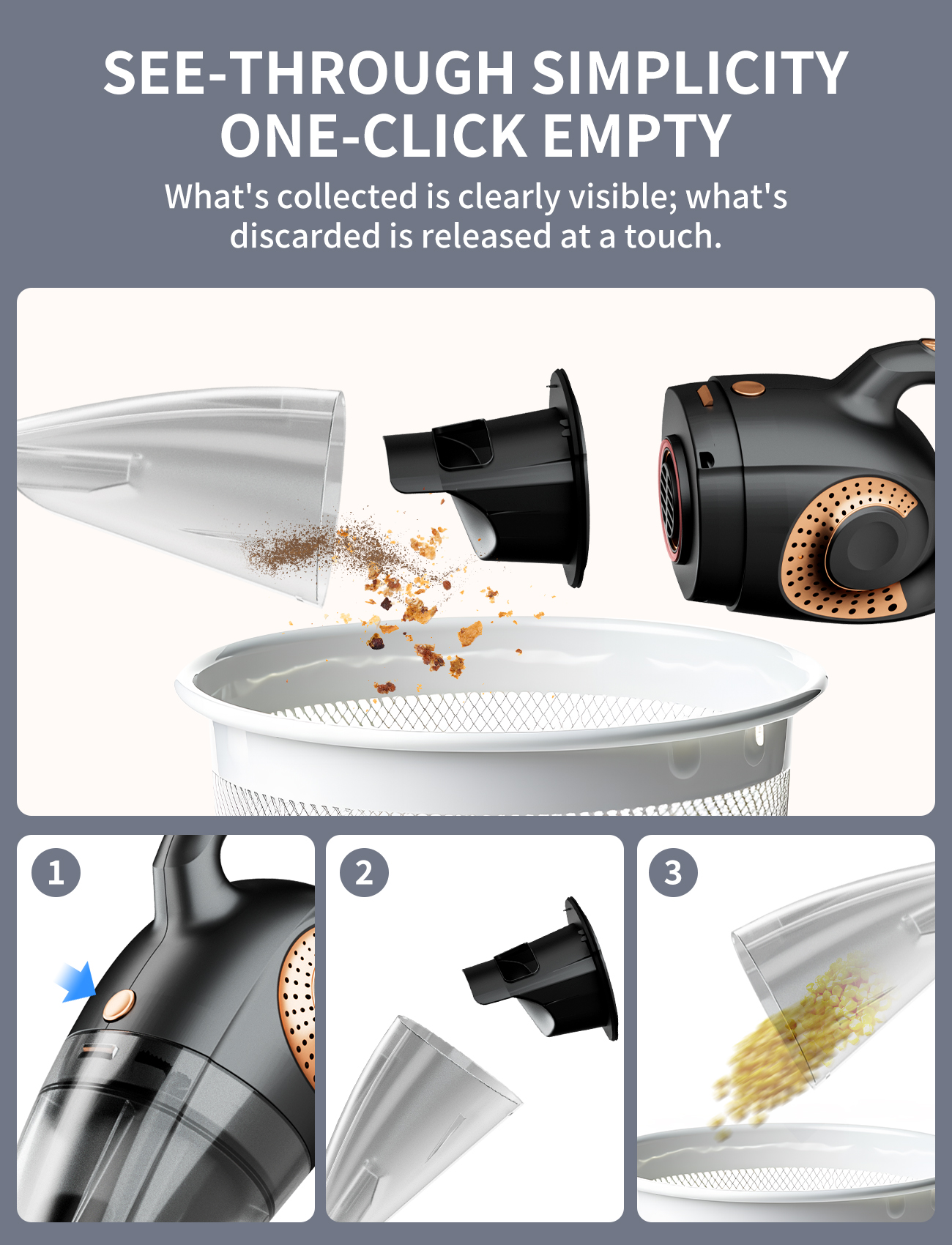 SEE-THROUGH SIMPLICITY
ONE-CLICK EMPTY

What's collected is clearly visible; what's discarded is released at a touch.

1

2

3