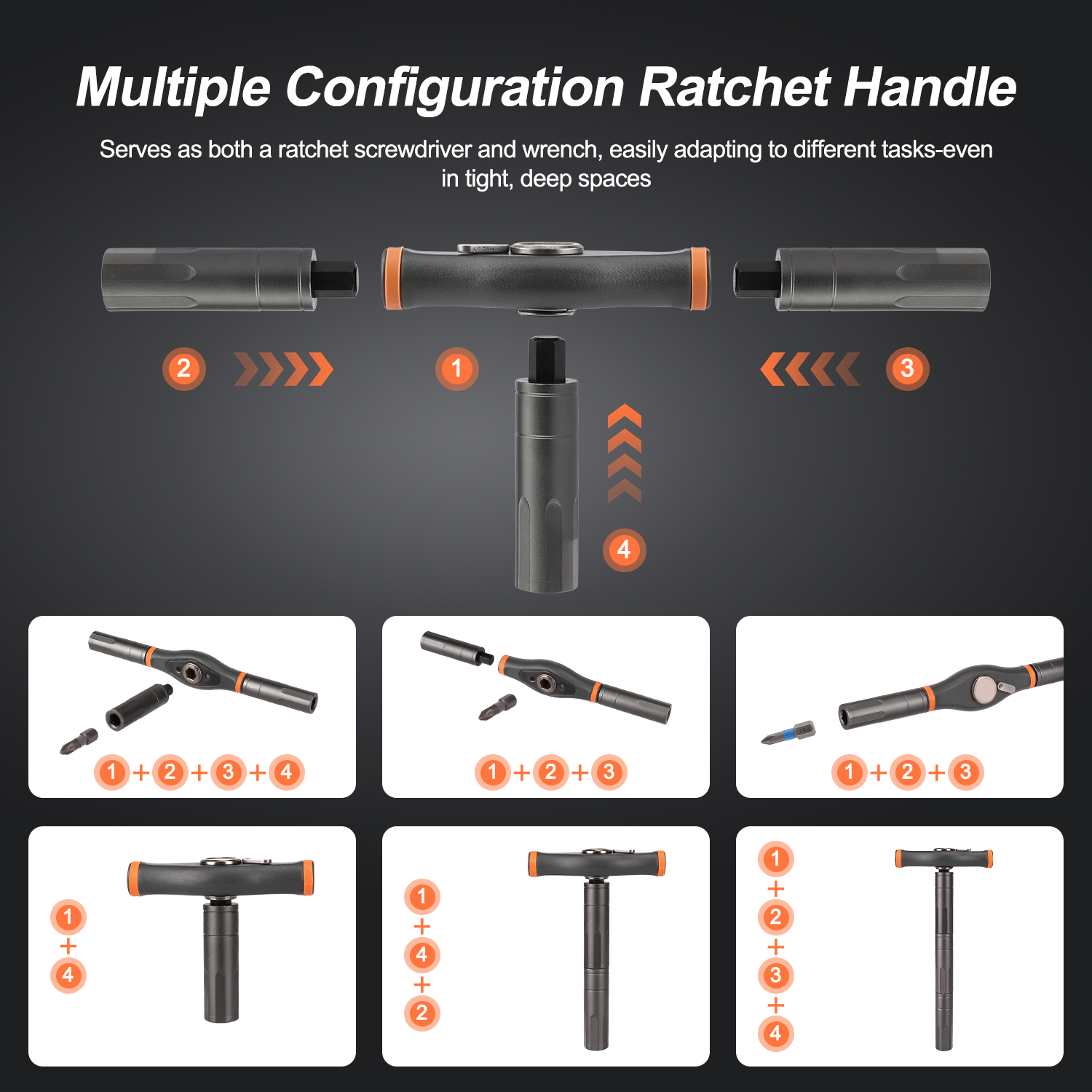 Multiple Configuration Ratchet Handle

Serves as both a ratchet screwdriver and wrench, easily adapting to different tasks-even in tight, deep spaces

2

1

3

4

1 + 2 + 3 + 4

1 + 2 + 3

1 + 2 + 3

1 + 4

1 + 4 + 2

1 + 2 + 3 + 4