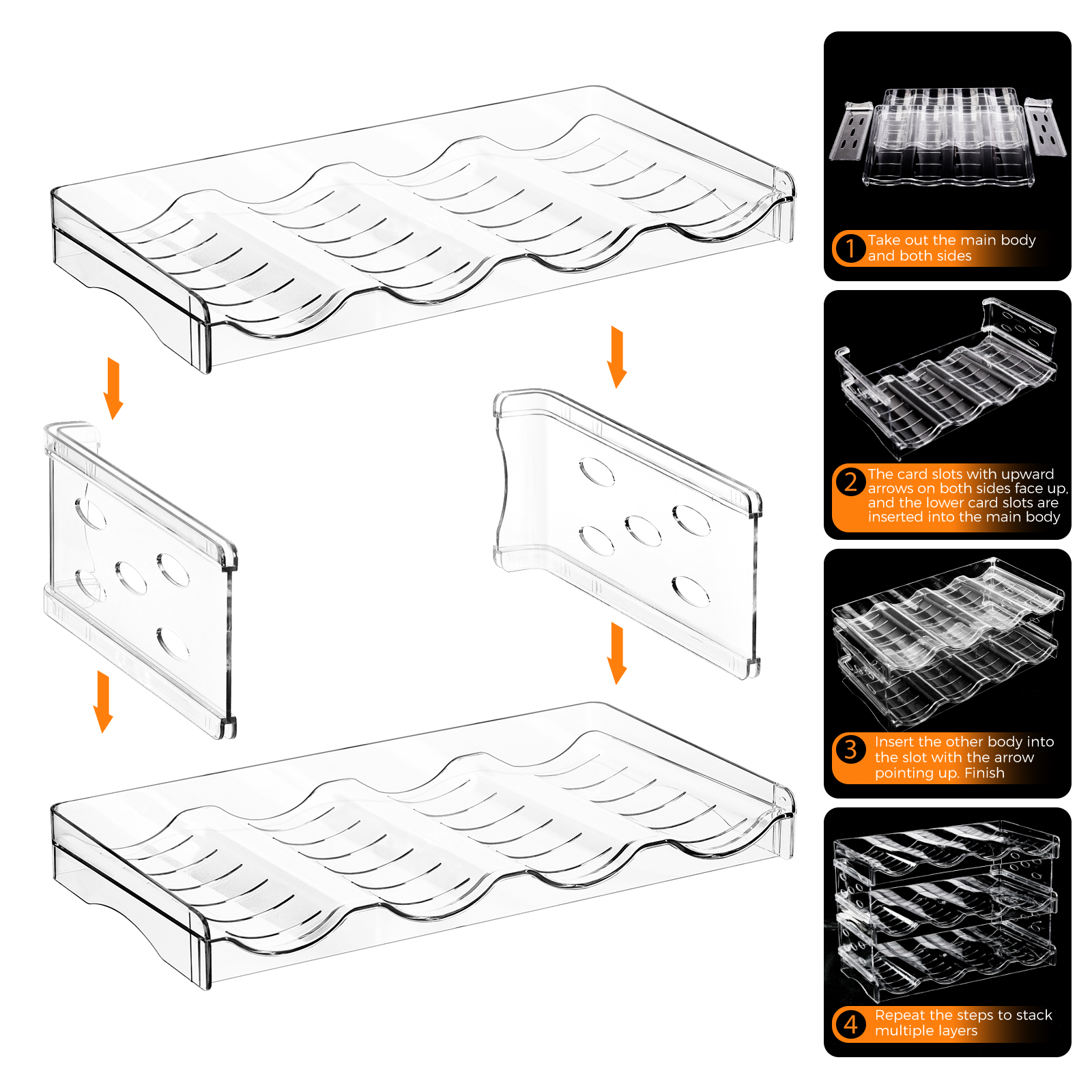 1 Take out the main body and both sides

2 The card slots with upward arrows on both sides face up, and the lower card slots are inserted into the main body

3 Insert the other body into the slot with the arrow pointing up. Finish

4 Repeat the steps to stack multiple layers