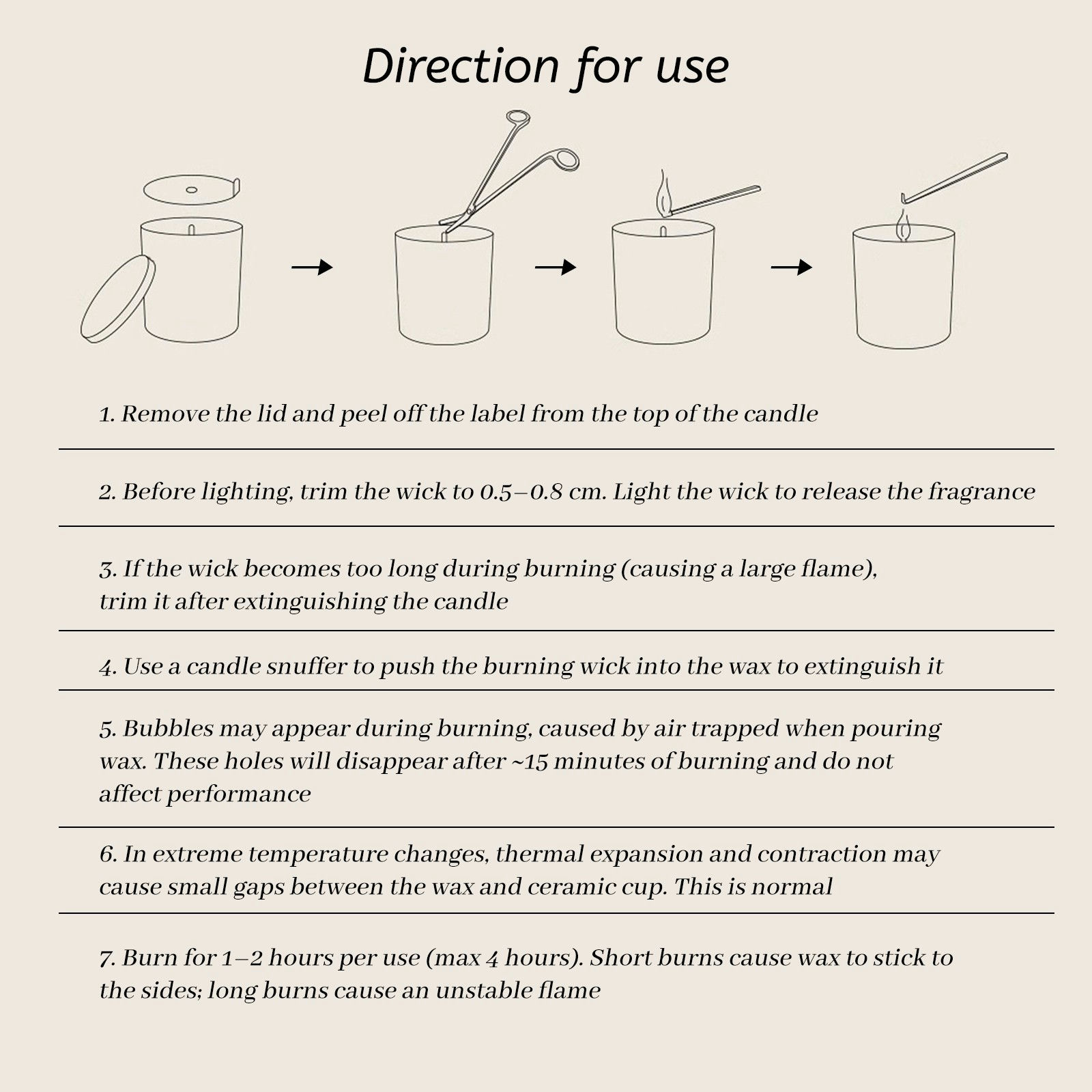 Direction for use

1. Remove the lid and peel off the label from the top of the candle

2. Before lighting, trim the wick to 0.5–0.8 cm. Light the wick to release the fragrance

3. If the wick becomes too long during burning (causing a large flame), trim it after extinguishing the candle

4. Use a candle snuffer to push the burning wick into the wax to extinguish it

5. Bubbles may appear during burning, caused by air trapped when pouring wax. These holes will disappear after ~15 minutes of burning and do not affect performance

6. In extreme temperature changes, thermal expansion and contraction may cause small gaps between the wax and ceramic cup. This is normal

7. Burn for 1–2 hours per use (max 4 hours). Short burns cause wax to stick to the sides; long burns cause an unstable flame