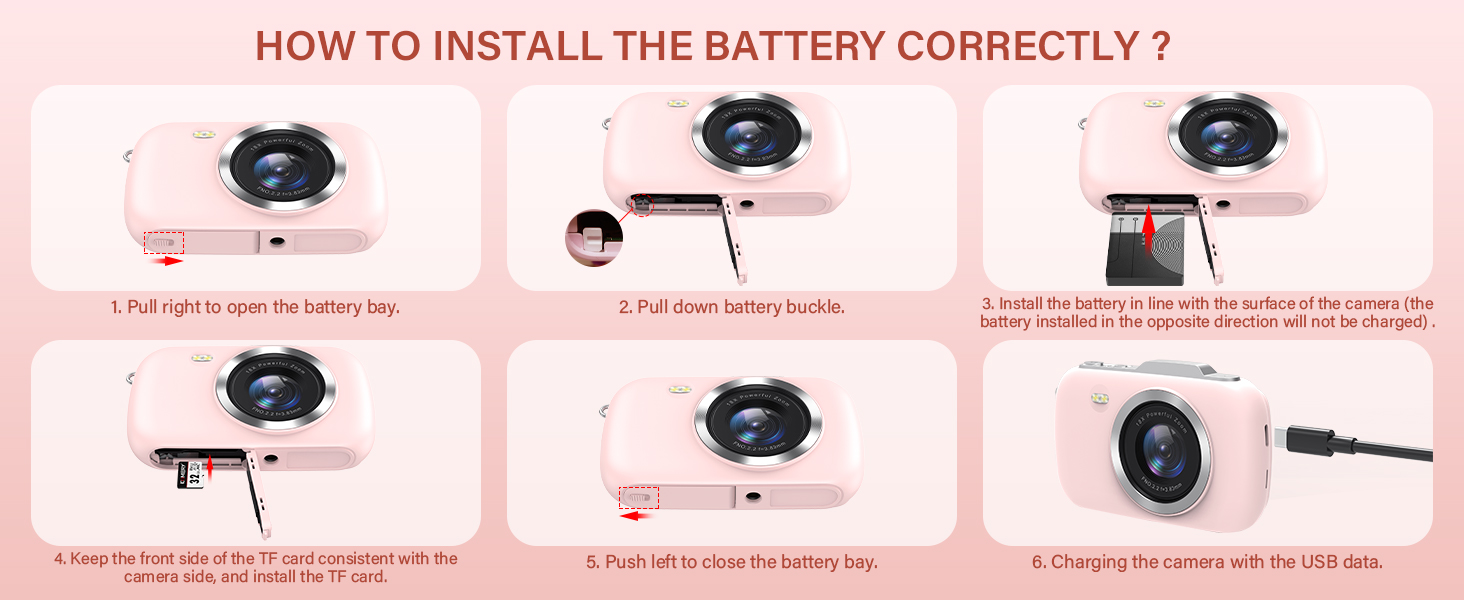 HOW TO INSTALL THE BATTERY CORRECTLY ?

16X Powerful Zoom
FNO:2.2 f=3.83mm

1. Pull right to open the battery bay.

16X Powerful Zoom
FNO:2.2 f=3.83mm

2. Pull down battery buckle.

16X Powerful Zoom
FNO:2.2 f=3.83mm

3. Install the battery in line with the surface of the camera (the battery installed in the opposite direction will not be charged) .

16X Powerful Zoom
FNO:2.2 f=3.83mm

32

4. Keep the front side of the TF card consistent with the camera side, and install the TF card.

16X Powerful Zoom
FNO:2.2 f=3.83mm

5. Push left to close the battery bay.

16X Powerful Zoom
FNO:2.2 f=3.83mm

6. Charging the camera with the USB data.