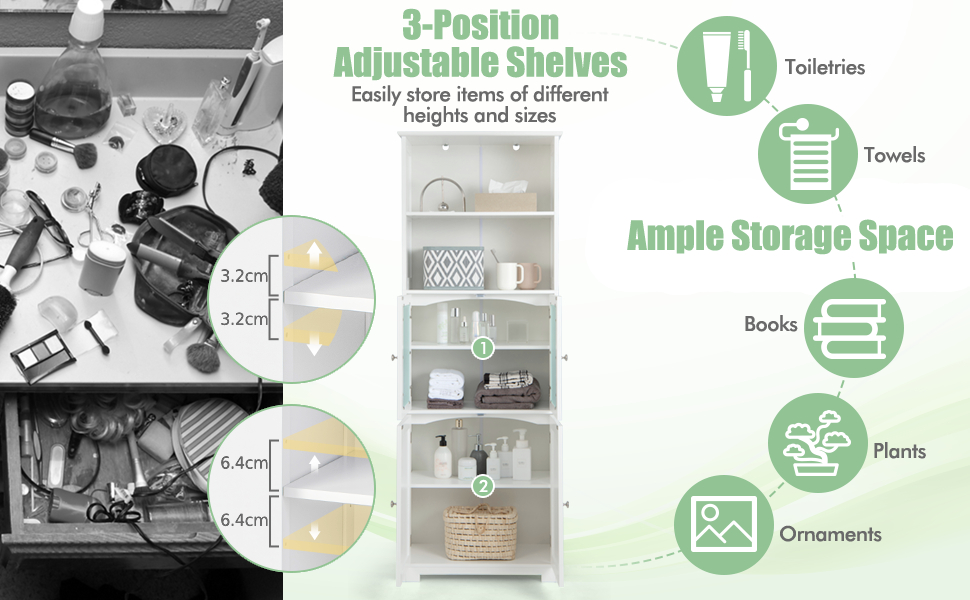 3-Position Adjustable Shelves
Easily store items of different heights and sizes

3.2cm
3.2cm
6.4cm
6.4cm

1
2

Toiletries
Towels
Ample Storage Space
Books
Plants
Ornaments