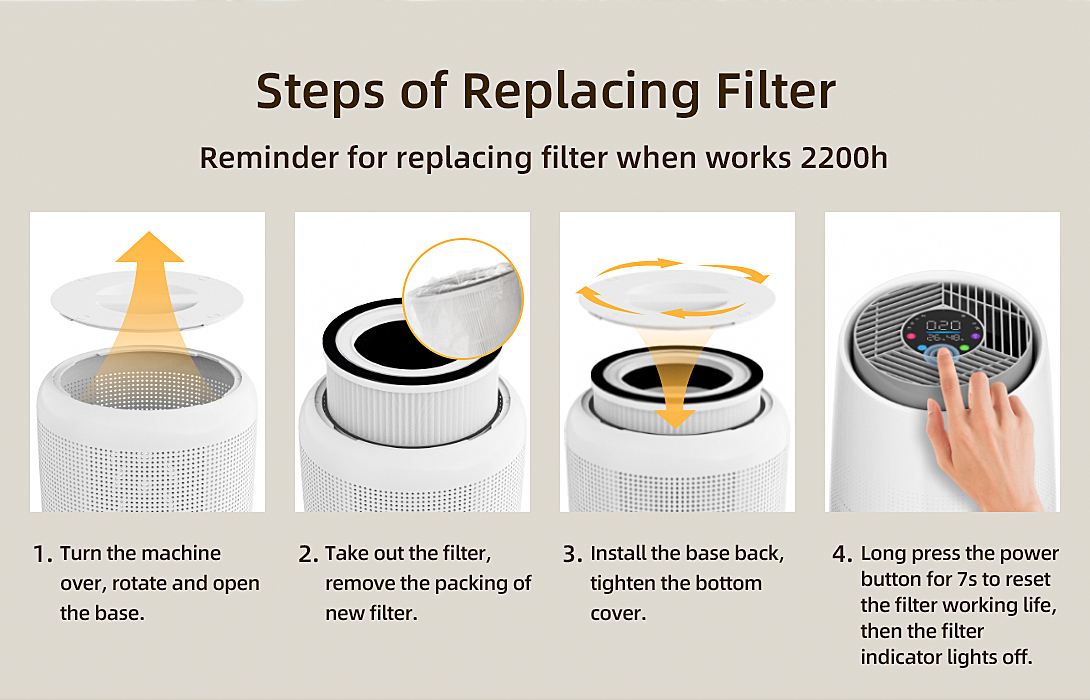 Steps of Replacing Filter

Reminder for replacing filter when works 2200h

020

1. Turn the machine over, rotate and open the base.

2. Take out the filter, remove the packing of new filter.

3. Install the base back, tighten the bottom cover.

4. Long press the power button for 7s to reset the filter working life, then the filter indicator lights off.