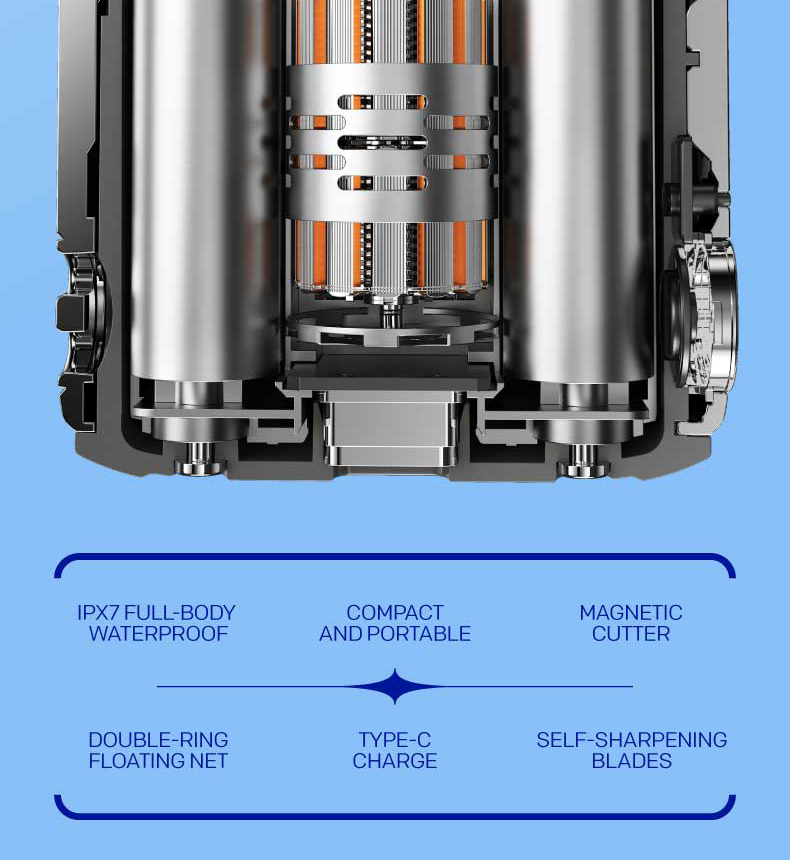 IPX7 FULL-BODY WATERPROOF

COMPACT AND PORTABLE

MAGNETIC CUTTER

DOUBLE-RING FLOATING NET

TYPE-C CHARGE

SELF-SHARPENING BLADES