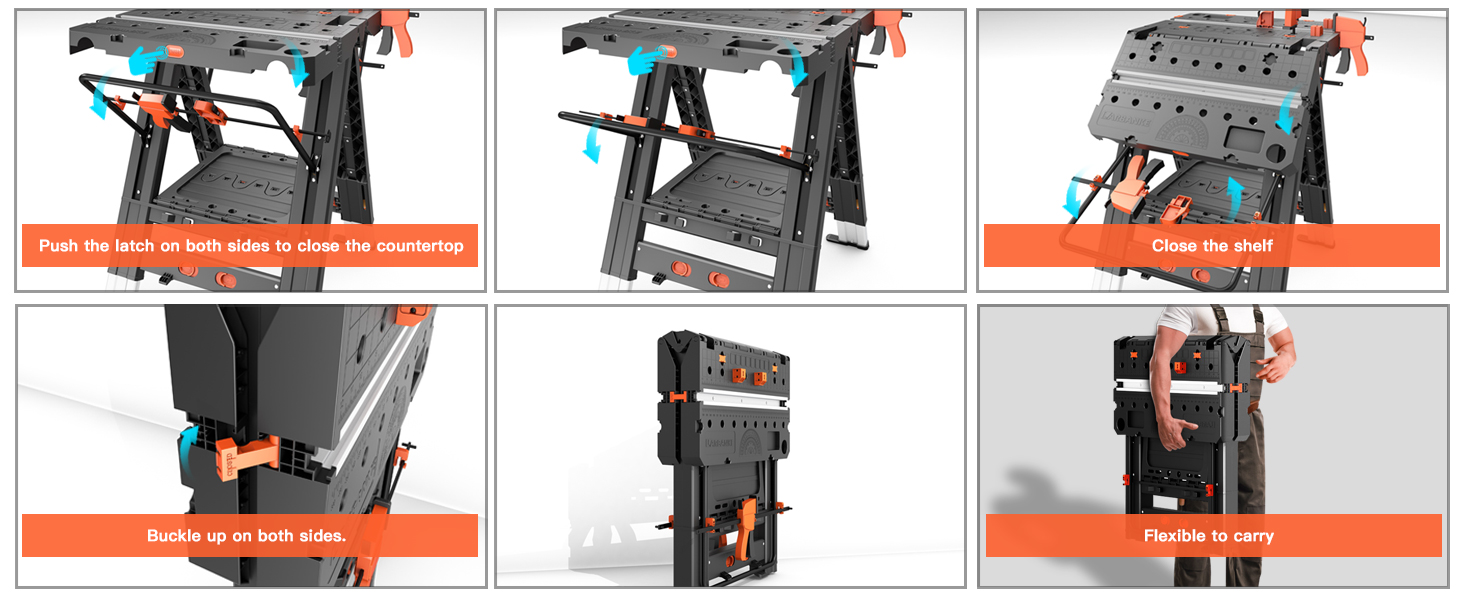 Push the latch on both sides to close the countertop

Close the shelf

Buckle up on both sides.

Flexible to carry