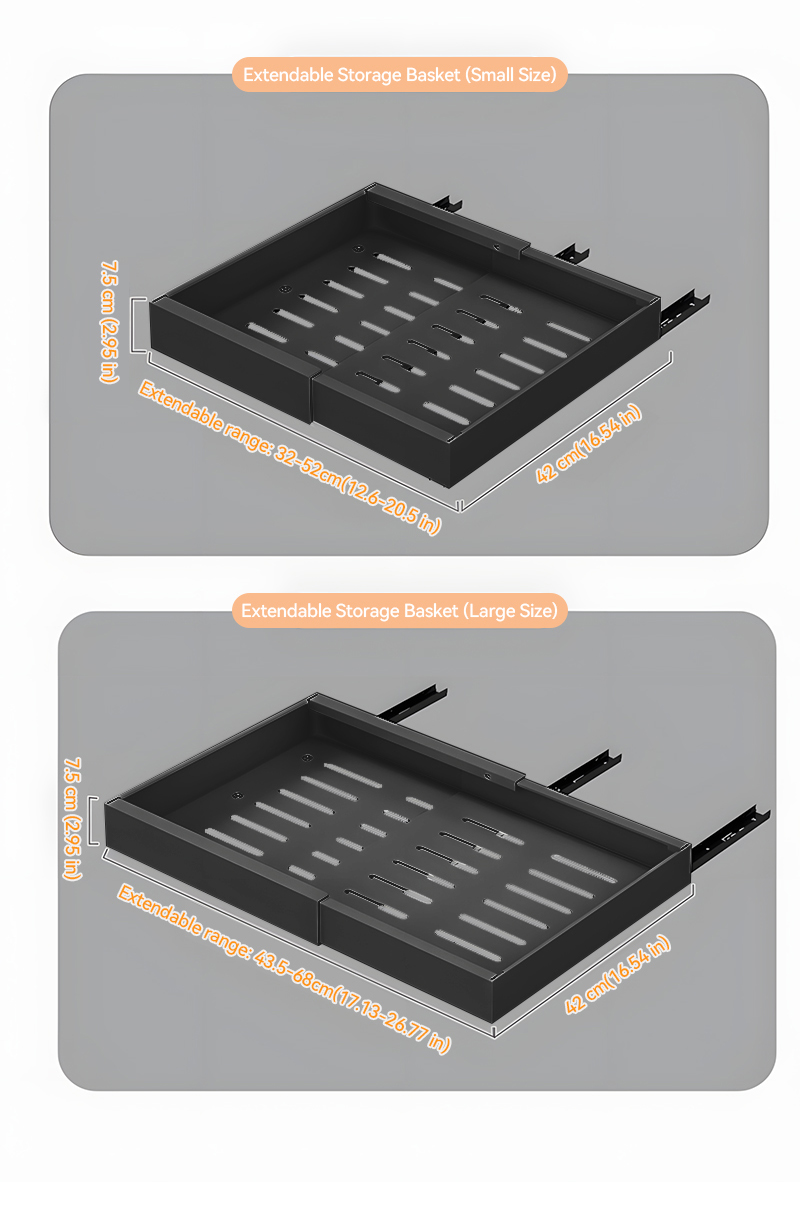 Extendable Storage Basket (Small Size)

7.5 cm (2.95 in)

Extendable range: 32-52cm(12.6-20.5 in)

42 cm(16.54 in)

Extendable Storage Basket (Large Size)

7.5 cm (2.95 in)

Extendable range: 43.5-68cm(17.13-26.77 in)

42 cm(16.54 in)