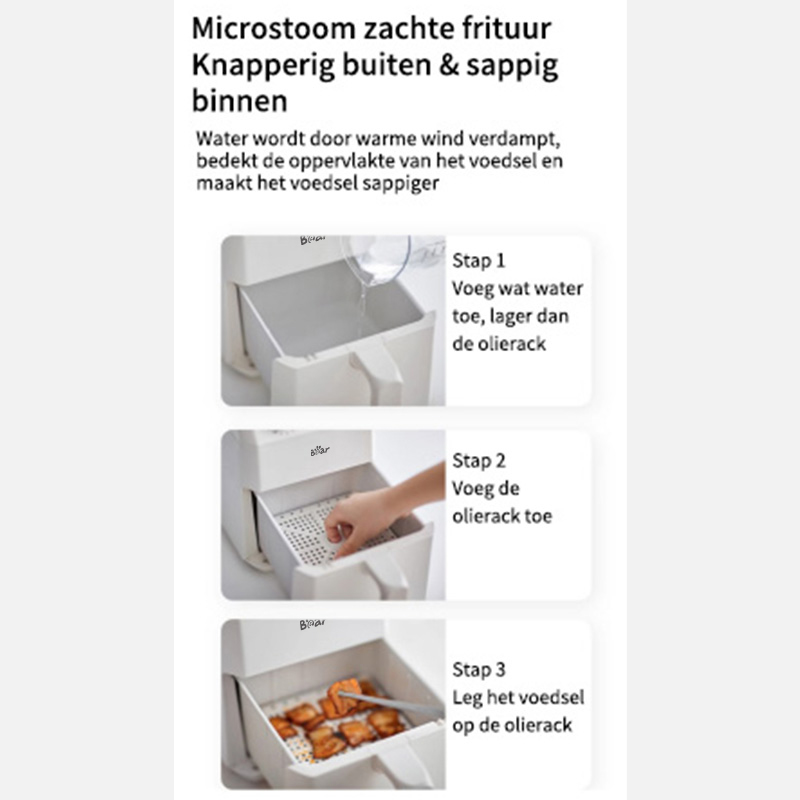 Microstoom zachte frituur Knapperig buiten & sappig binnen

Water wordt door warme wind verdampt, bedekt de oppervlakte van het voedsel en maakt het voedsel sappiger

Bear

Stap 1
Voeg wat water toe, lager dan de olierack

Bear

Stap 2
Voeg de olierack toe

Bear

Stap 3
Leg het voedsel op de olierack