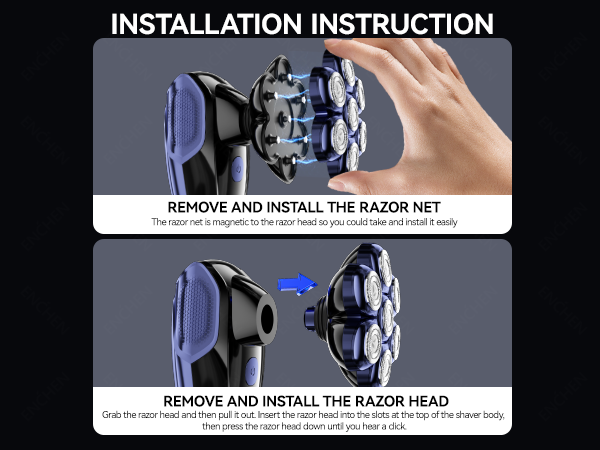 INSTALLATION INSTRUCTION

REMOVE AND INSTALL THE RAZOR NET
The razor net is magnetic to the razor head so you could take and install it easily

REMOVE AND INSTALL THE RAZOR HEAD
Grab the razor head and then pull it out. Insert the razor head into the slots at the top of the shaver body, then press the razor head down until you hear a click.