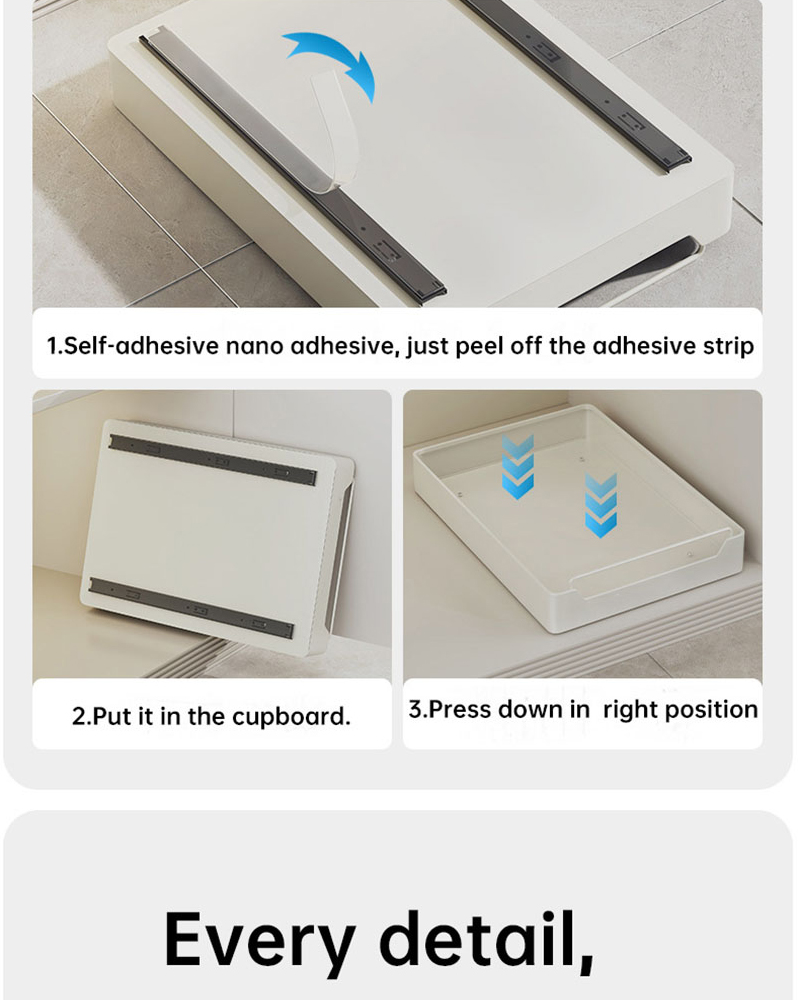 1.Self-adhesive nano adhesive, just peel off the adhesive strip

2.Put it in the cupboard.

3.Press down in  right position

Every detail,