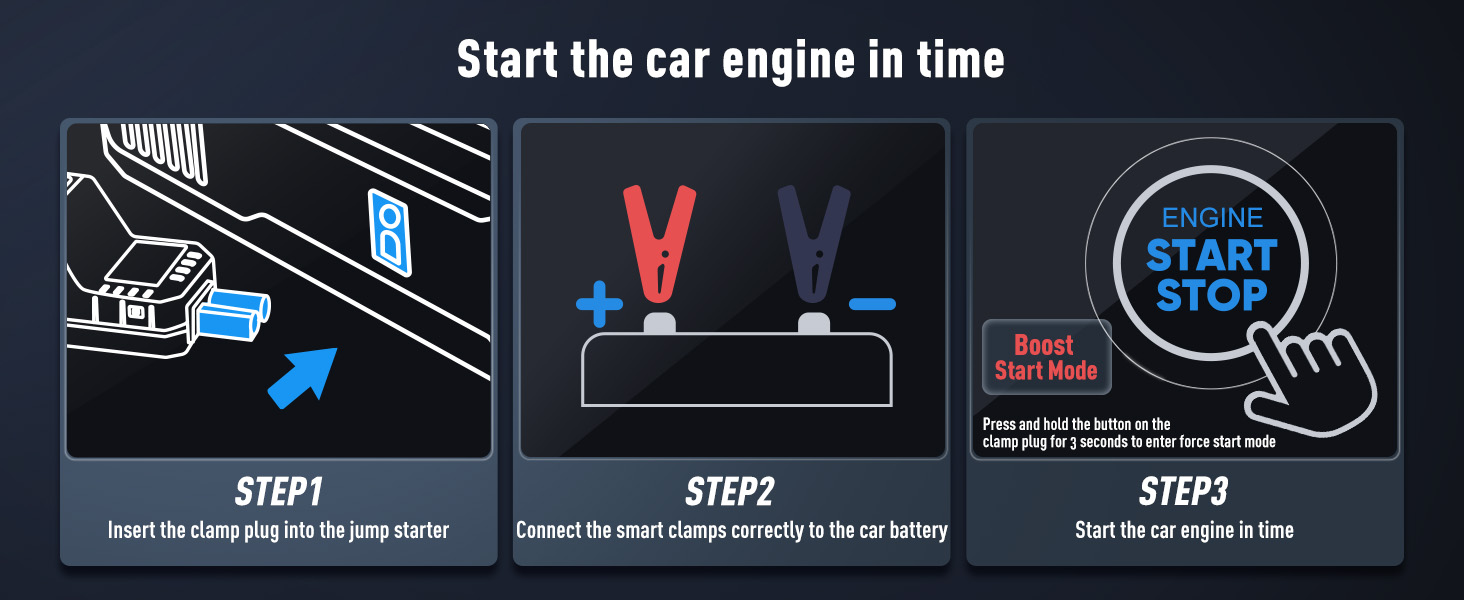 Start the car engine in time

STEP1
Insert the clamp plug into the jump starter

+ −

STEP2
Connect the smart clamps correctly to the car battery

ENGINE
START
STOP

Boost
Start Mode

Press and hold the button on the clamp plug for 3 seconds to enter force start mode

STEP3
Start the car engine in time