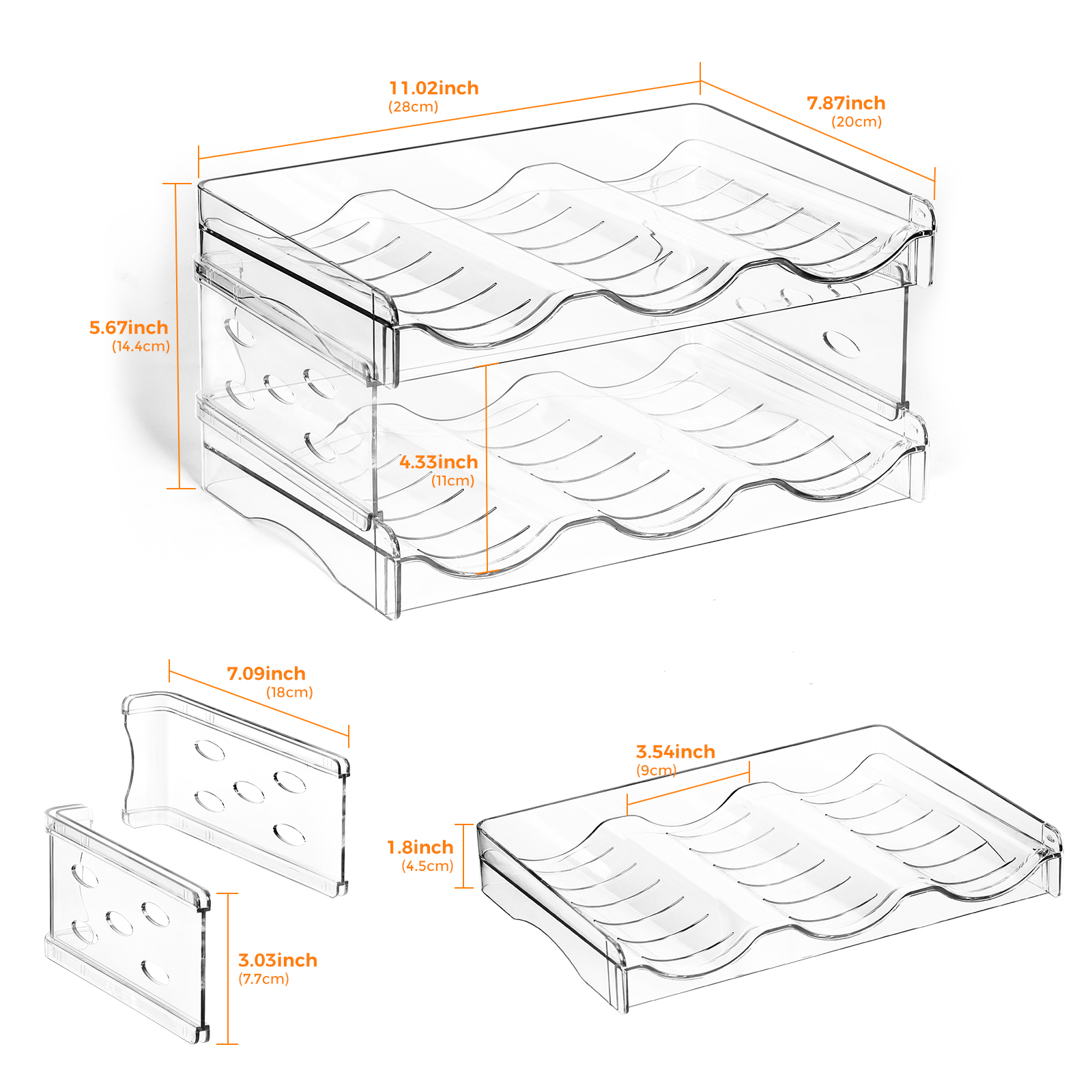 11.02inch
(28cm)

7.87inch
(20cm)

5.67inch
(14.4cm)

4.33inch
(11cm)

7.09inch
(18cm)

3.54inch
(9cm)

1.8inch
(4.5cm)

3.03inch
(7.7cm)