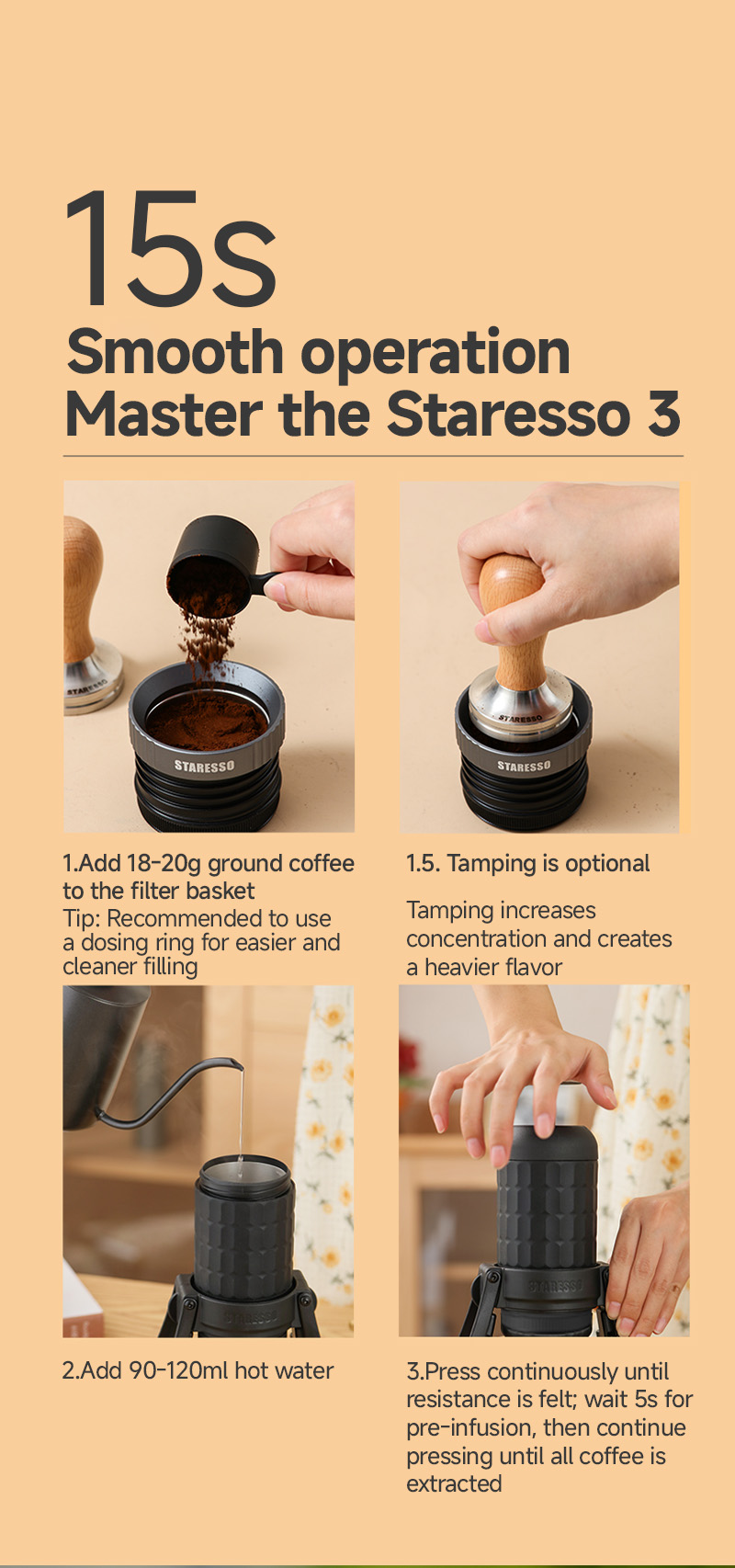 15s
Smooth operation
Master the Staresso 3

STARESSO

STARESSO

STARESSO

STARESSO

1.Add 18-20g ground coffee to the filter basket
Tip: Recommended to use a dosing ring for easier and cleaner filling

1.5. Tamping is optional

Tamping increases concentration and creates a heavier flavor

STARESSO

STARESSO

2.Add 90-120ml hot water

3.Press continuously until resistance is felt; wait 5s for pre-infusion, then continue pressing until all coffee is extracted