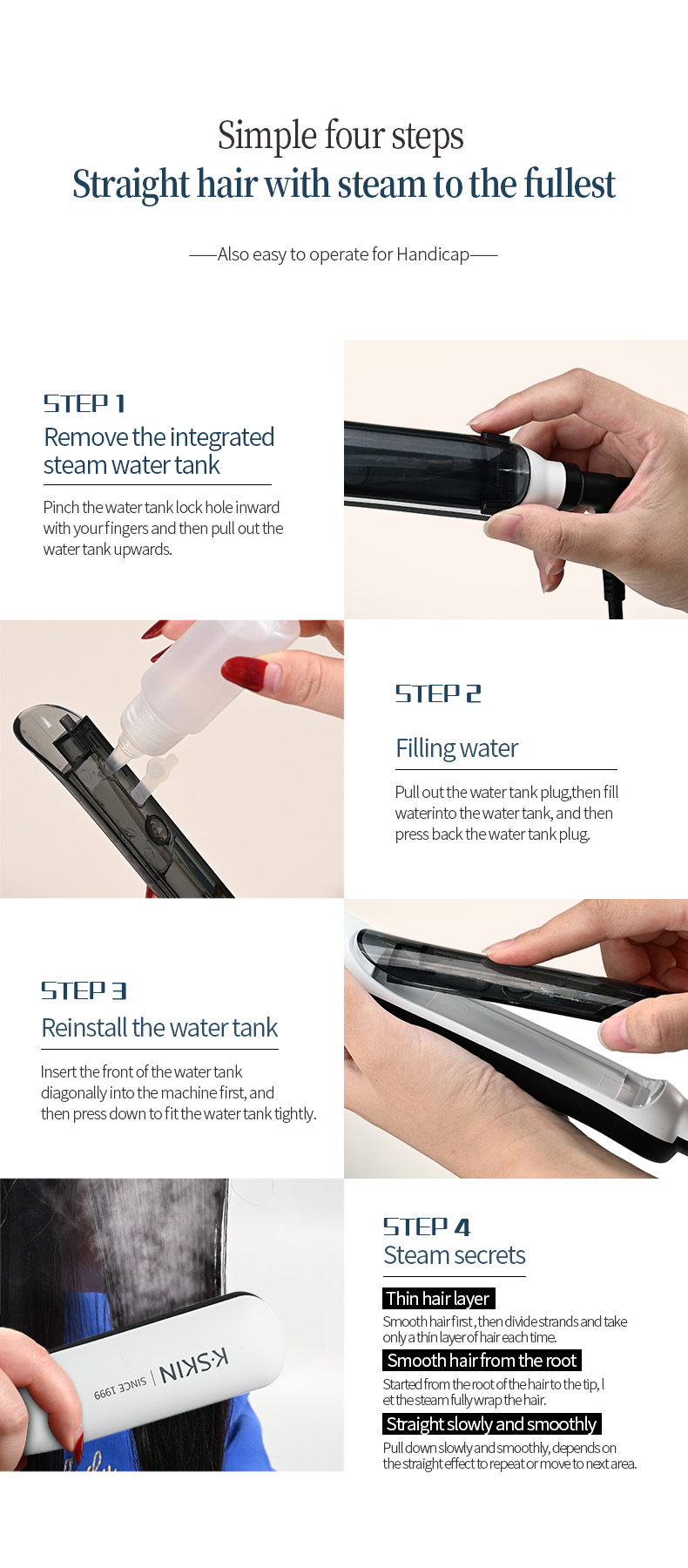 Simple four steps
Straight hair with steam to the fullest

——Also easy to operate for Handicap——

STEP 1
Remove the integrated steam water tank

Pinch the water tank lock hole inward with your fingers and then pull out the water tank upwards.

STEP 2
Filling water

Pull out the water tank plug,then fill waterinto the water tank, and then press back the water tank plug.

STEP 3
Reinstall the water tank

Insert the front of the water tank diagonally into the machine first, and then press down to fit the water tank tightly.

K·SKIN | SINCE 1999

STEP 4
Steam secrets

Thin hair layer
Smooth hair first , then divide strands and take only a thin layer of hair each time.

Smooth hair from the root
Started from the root of the hair to the tip, l et the steam fully wrap the hair.

Straight slowly and smoothly
Pull down slowly and smoothly, depends on the straight effect to repeat or move to next area.