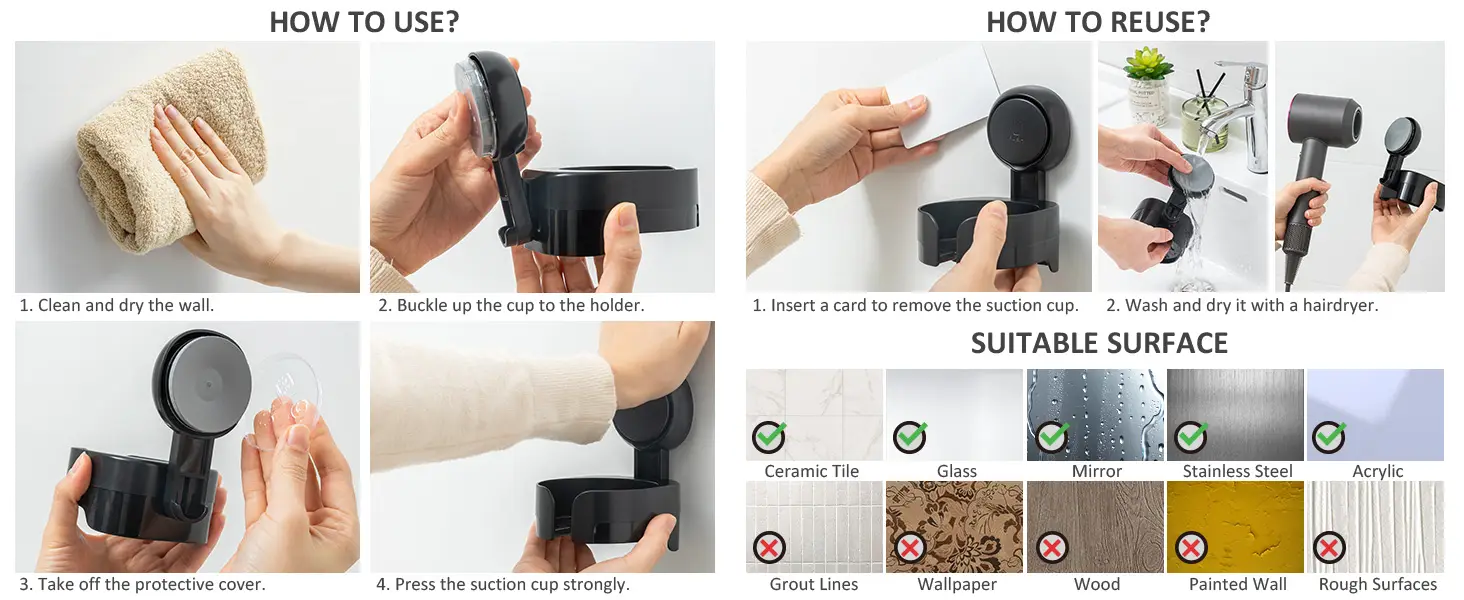 HOW TO USE?

1. Clean and dry the wall.

2. Buckle up the cup to the holder.

3. Take off the protective cover.

4. Press the suction cup strongly.

HOW TO REUSE?

1. Insert a card to remove the suction cup.

2. Wash and dry it with a hairdryer.

SUITABLE SURFACE

Ceramic Tile
Glass
Mirror
Stainless Steel
Acrylic

Grout Lines
Wallpaper
Wood
Painted Wall
Rough Surfaces