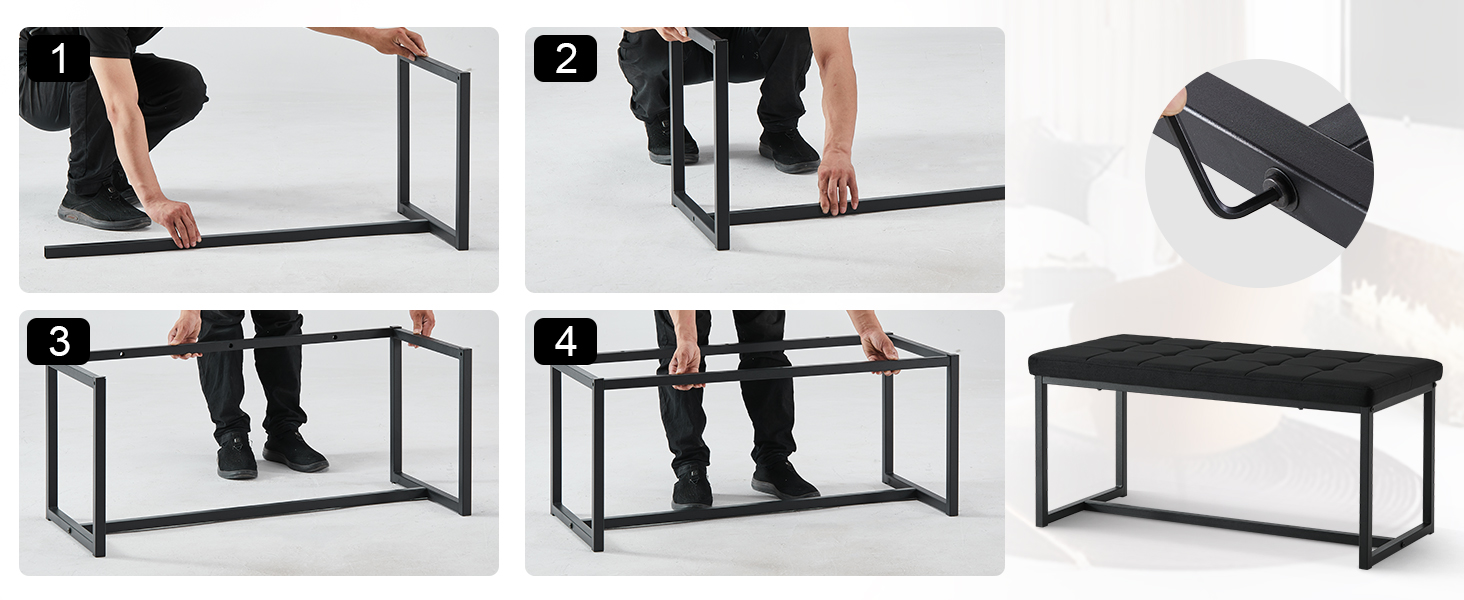 1

2

3

4