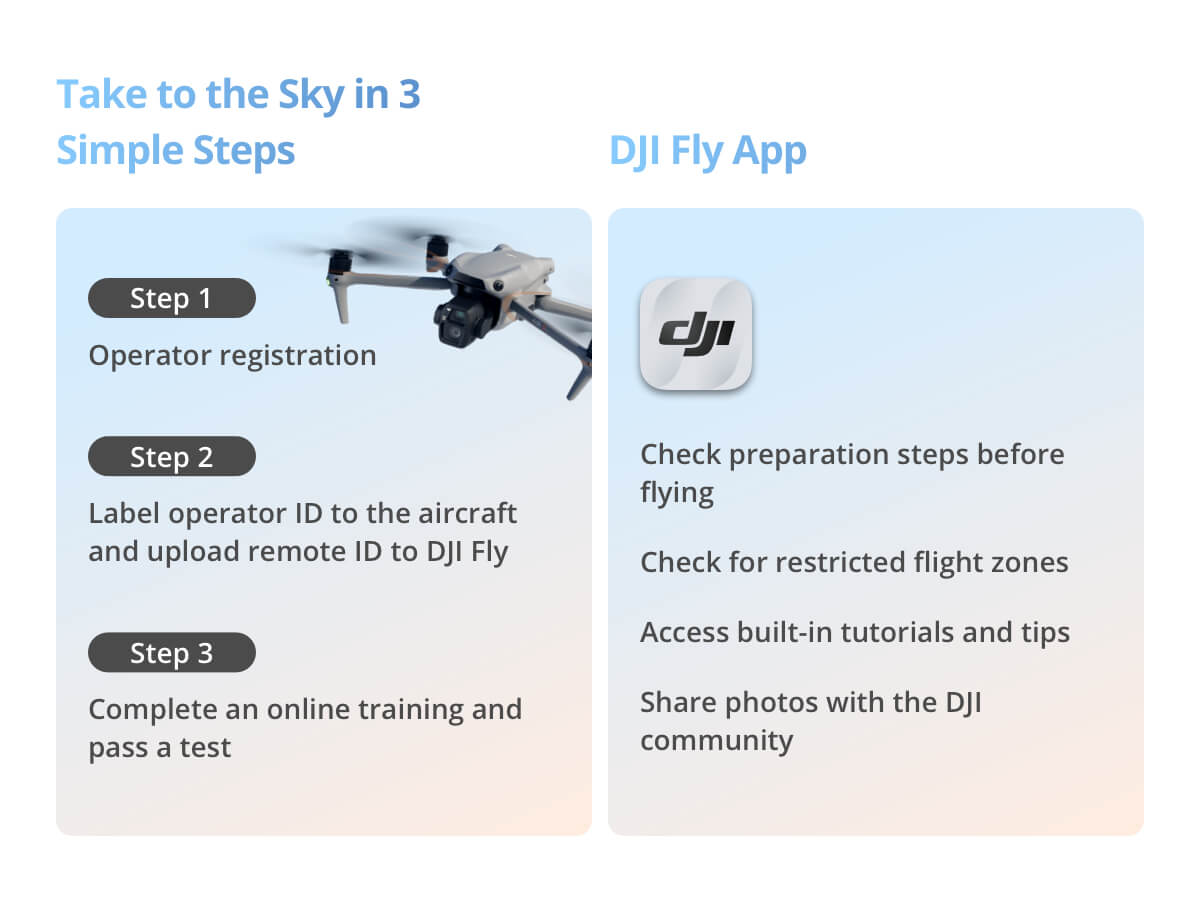 Take to the Sky in 3 Simple Steps

Step 1
Operator registration

Step 2
Label operator ID to the aircraft and upload remote ID to DJI Fly

Step 3
Complete an online training and pass a test

DJI Fly App

dji

Check preparation steps before flying

Check for restricted flight zones

Access built-in tutorials and tips

Share photos with the DJI community