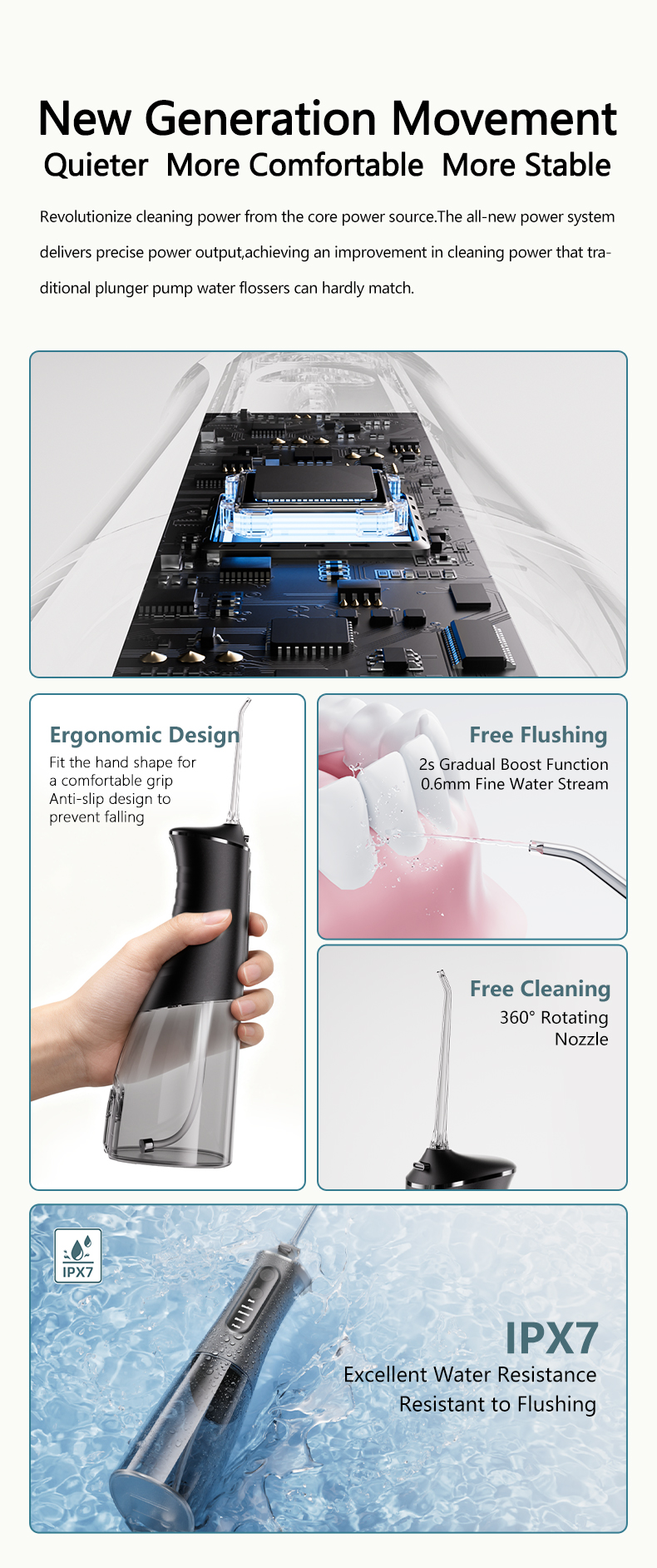 New Generation Movement
Quieter More Comfortable More Stable

Revolutionize cleaning power from the core power source.The all-new power system delivers precise power output,achieving an improvement in cleaning power that traditional plunger pump water flossers can hardly match.

Ergonomic Design
Fit the hand shape for a comfortable grip
Anti-slip design to prevent falling

Free Flushing
2s Gradual Boost Function
0.6mm Fine Water Stream

Free Cleaning
360° Rotating Nozzle

IPX7

IPX7
Excellent Water Resistance
Resistant to Flushing