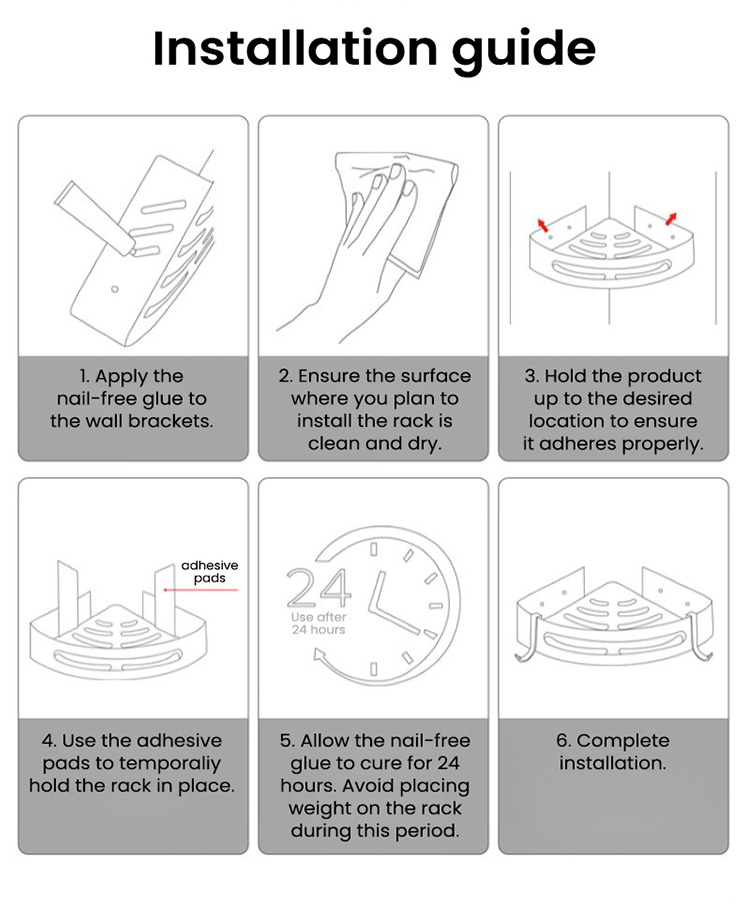 Installation guide

1. Apply the nail-free glue to the wall brackets.

2. Ensure the surface where you plan to install the rack is clean and dry.

3. Hold the product up to the desired location to ensure it adheres properly.

adhesive pads

4. Use the adhesive pads to temporaliy hold the rack in place.

24
Use after 24 hours

5. Allow the nail-free glue to cure for 24 hours. Avoid placing weight on the rack during this period.

6. Complete installation.