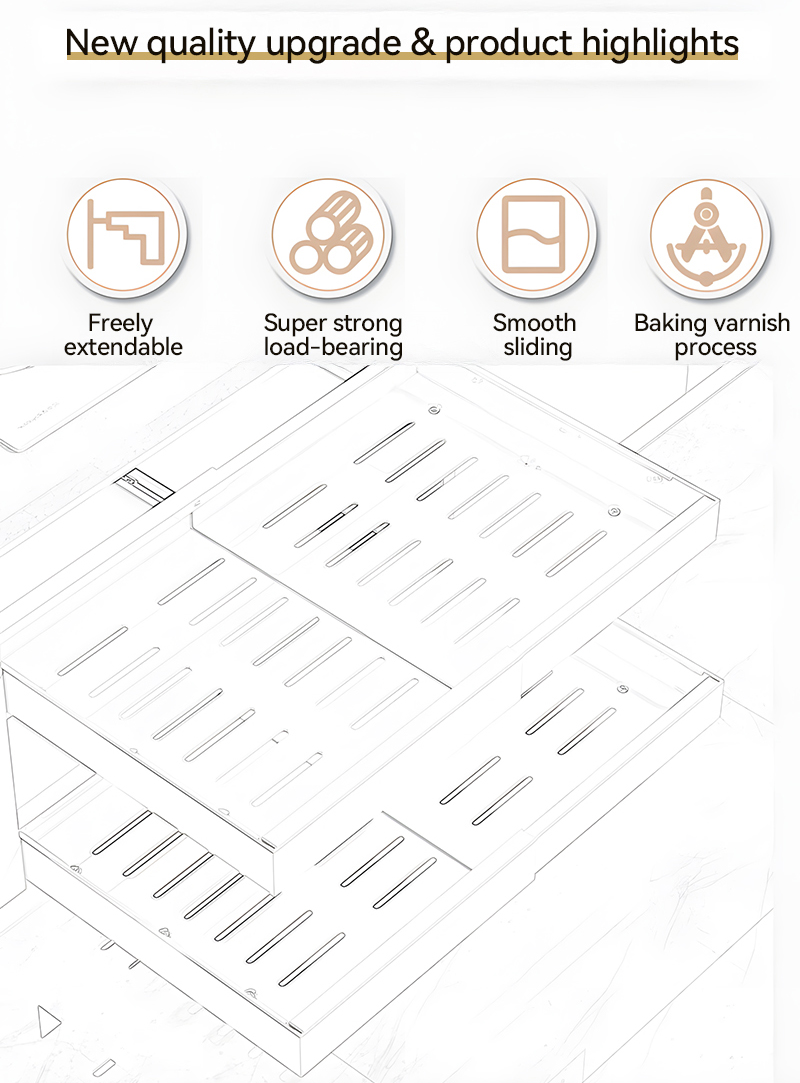 New quality upgrade & product highlights

Freely extendable

Super strong load-bearing

Smooth sliding

Baking varnish process