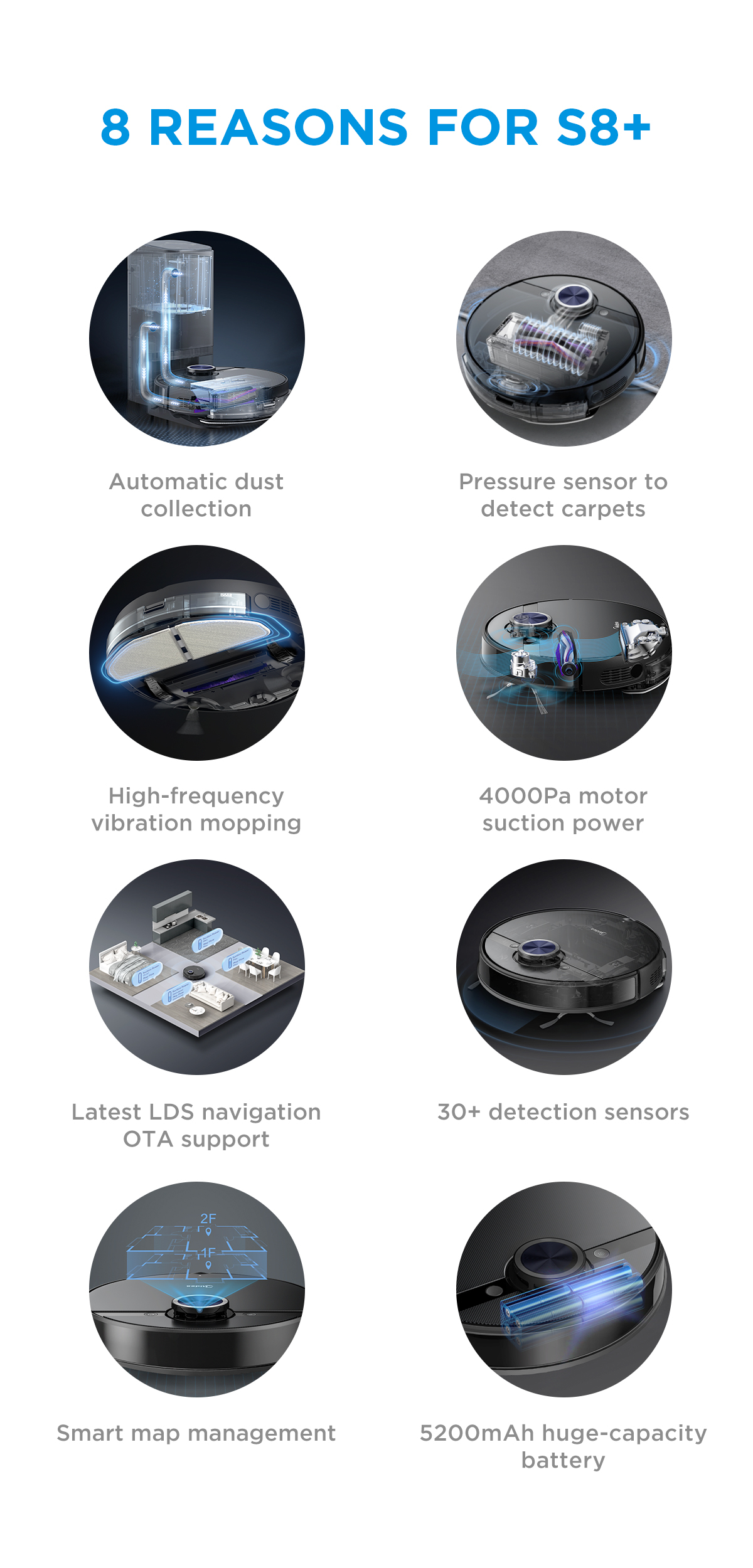 8 REASONS FOR S8+

Automatic dust collection

Pressure sensor to detect carpets

High-frequency vibration mopping

4000Pa motor suction power

Latest LDS navigation OTA support

30+ detection sensors

2F

1F

Smart map management

5200mAh huge-capacity battery