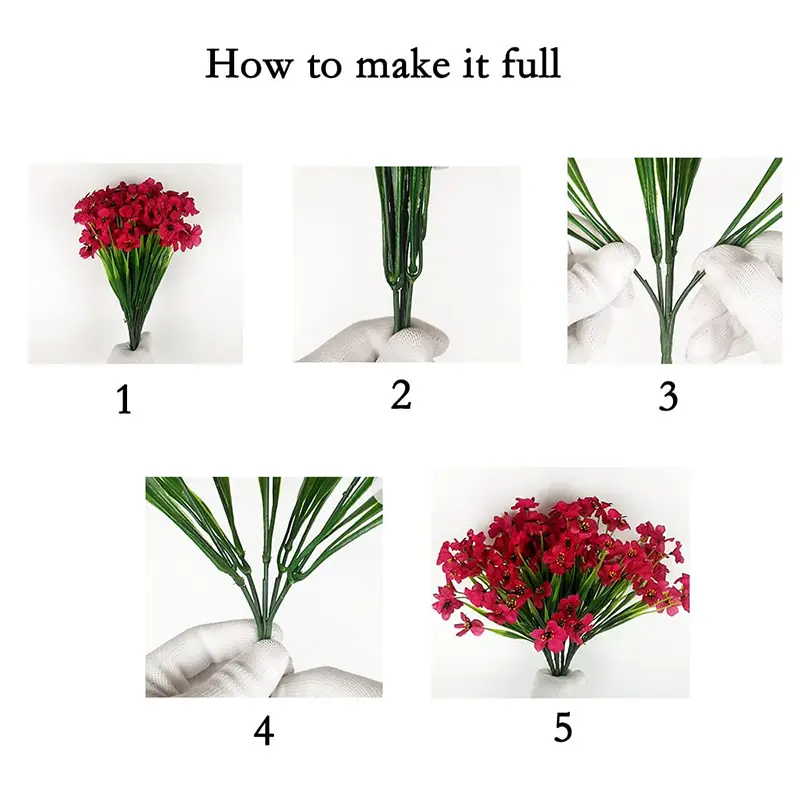 How to make it full

1

2

3

4

5